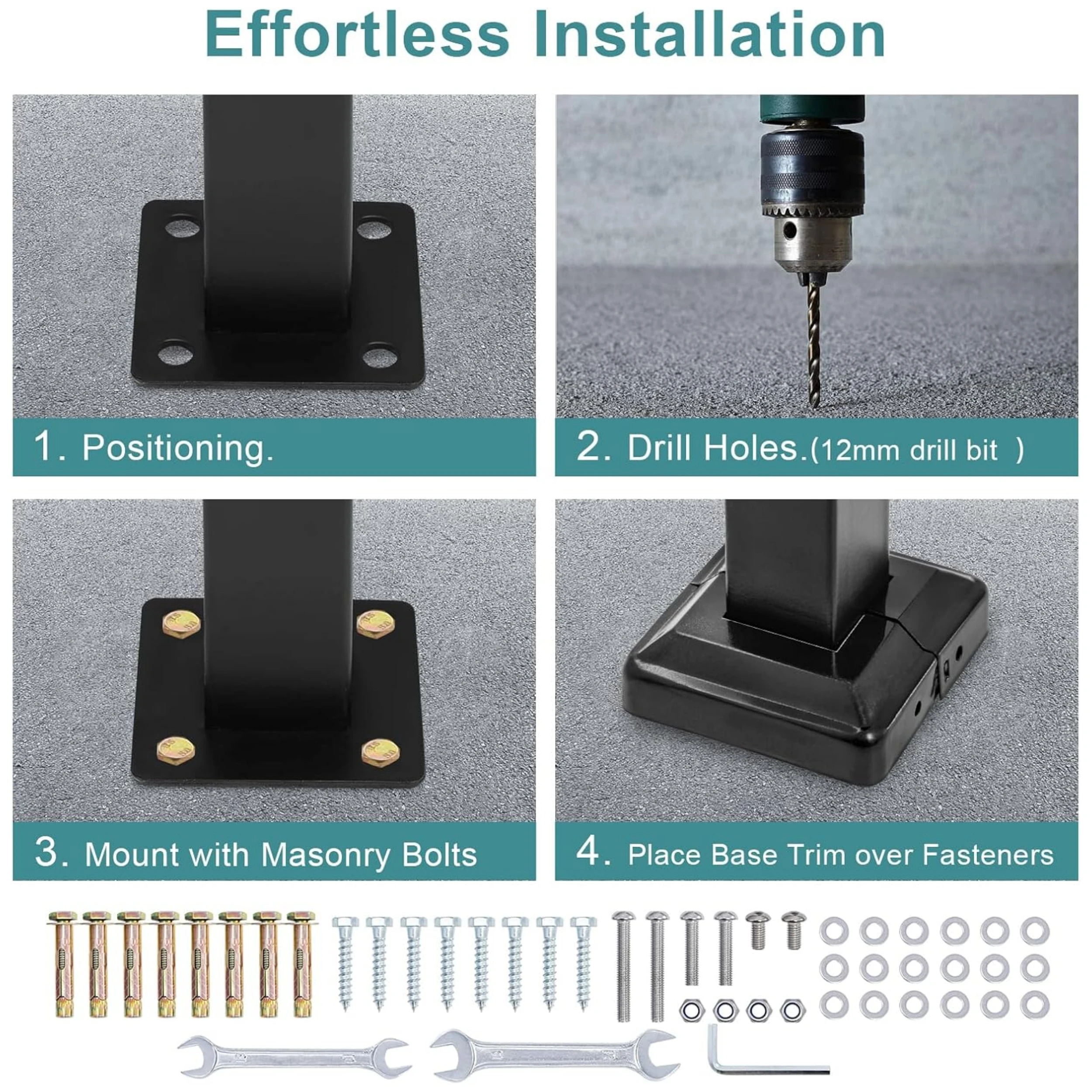 Effortless Installation

1. Positioning.

2. Drill Holes.(12mm drill bit )

3. Mount with Masonry Bolts

4. Place Base Trim over Fasteners