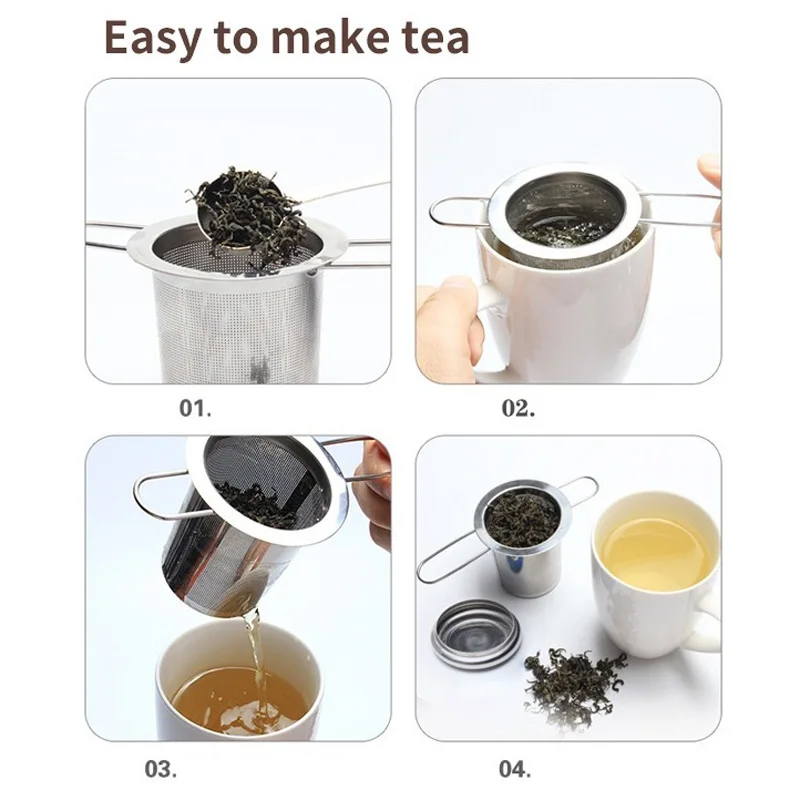 Easy to make tea

01.

02.

03.

04.