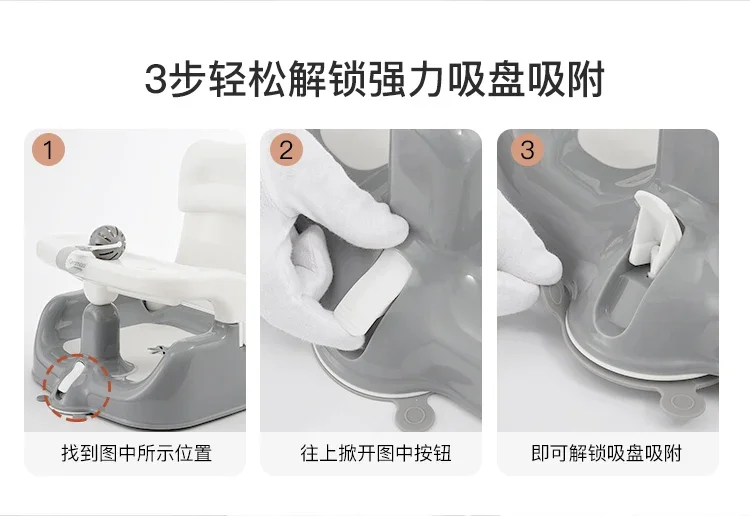 3步轻松解锁强力吸盘吸附

1
找到图中所示位置

2
往上掀开图中按钮

3
即可解锁吸盘吸附