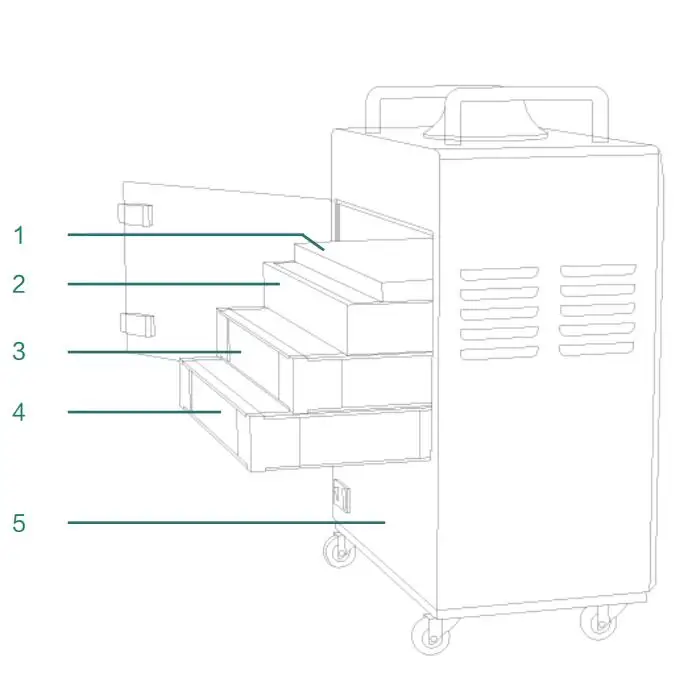 1
2
3
4
5