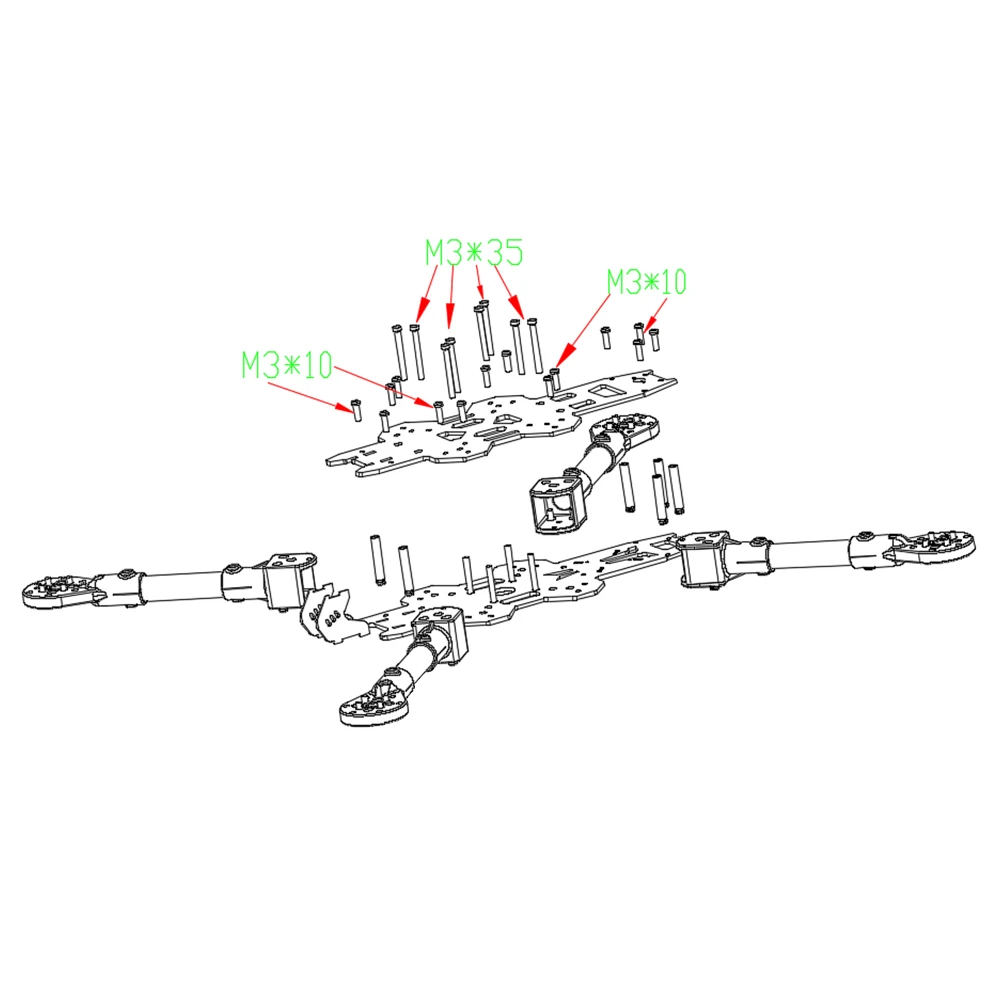 M3*35

M3*10

M3*10