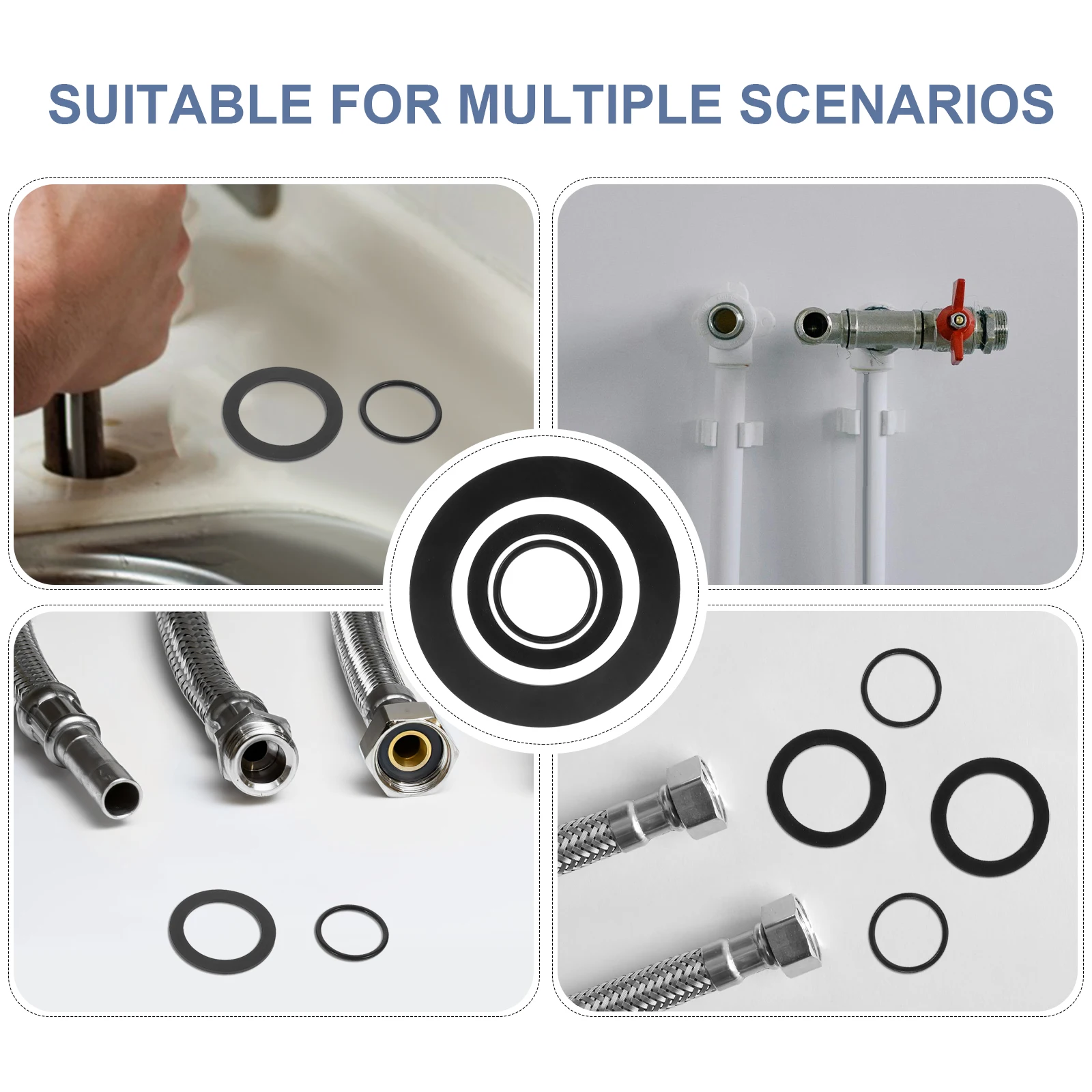 SUITABLE FOR MULTIPLE SCENARIOS