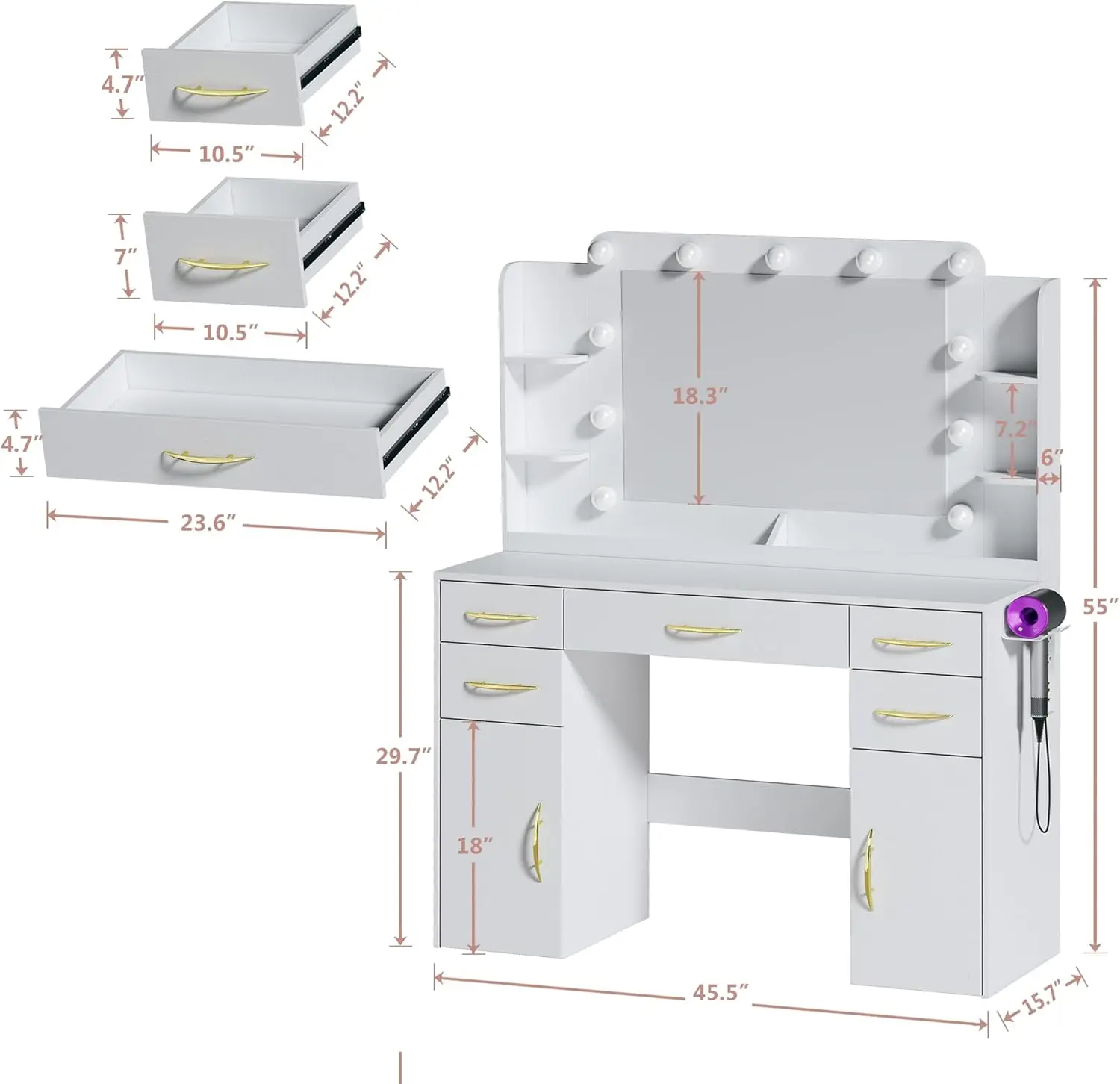 4.7″
12.2″
10.5″
7″
12.2″
10.5″
4.7″
12.2″
23.6″
18.3″
7.2″
6″
55″
29.7″
18″
45.5″
15.7″