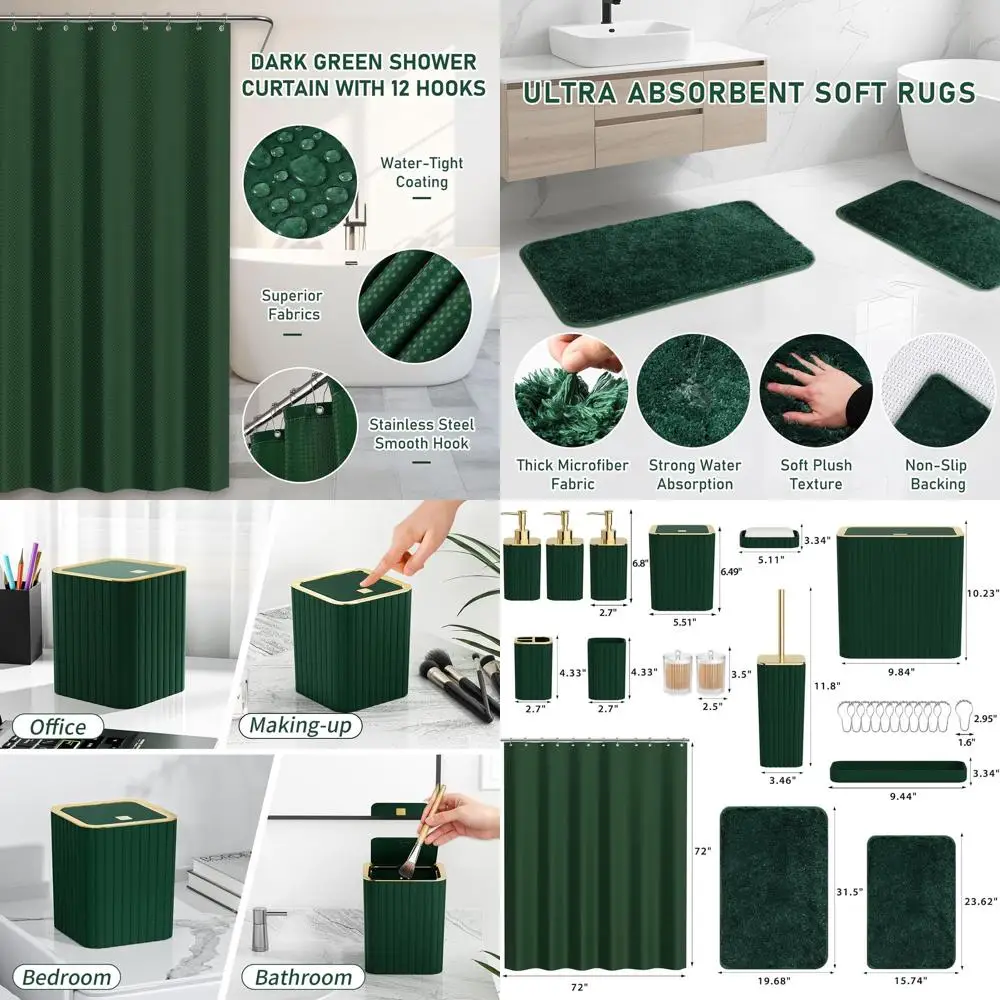 DARK GREEN SHOWER CURTAIN WITH 12 HOOKS

Water-Tight Coating

Superior Fabrics

Stainless Steel Smooth Hook

ULTRA ABSORBENT SOFT RUGS

Thick Microfiber Fabric

Strong Water Absorption

Soft Plush Texture

Non-Slip Backing

Office

Making-up

Bedroom

Bathroom

6.8"
2.7"
6.49"
5.51"
3.34"
5.11"
10.23"
9.84"
4.33"
2.7"
4.33"
2.7"
3.5"
2.5"
11.8"
3.46"
2.95"
1.6"
3.34"
9.44"
72"
72"
31.5"
19.68"
23.62"
15.74"