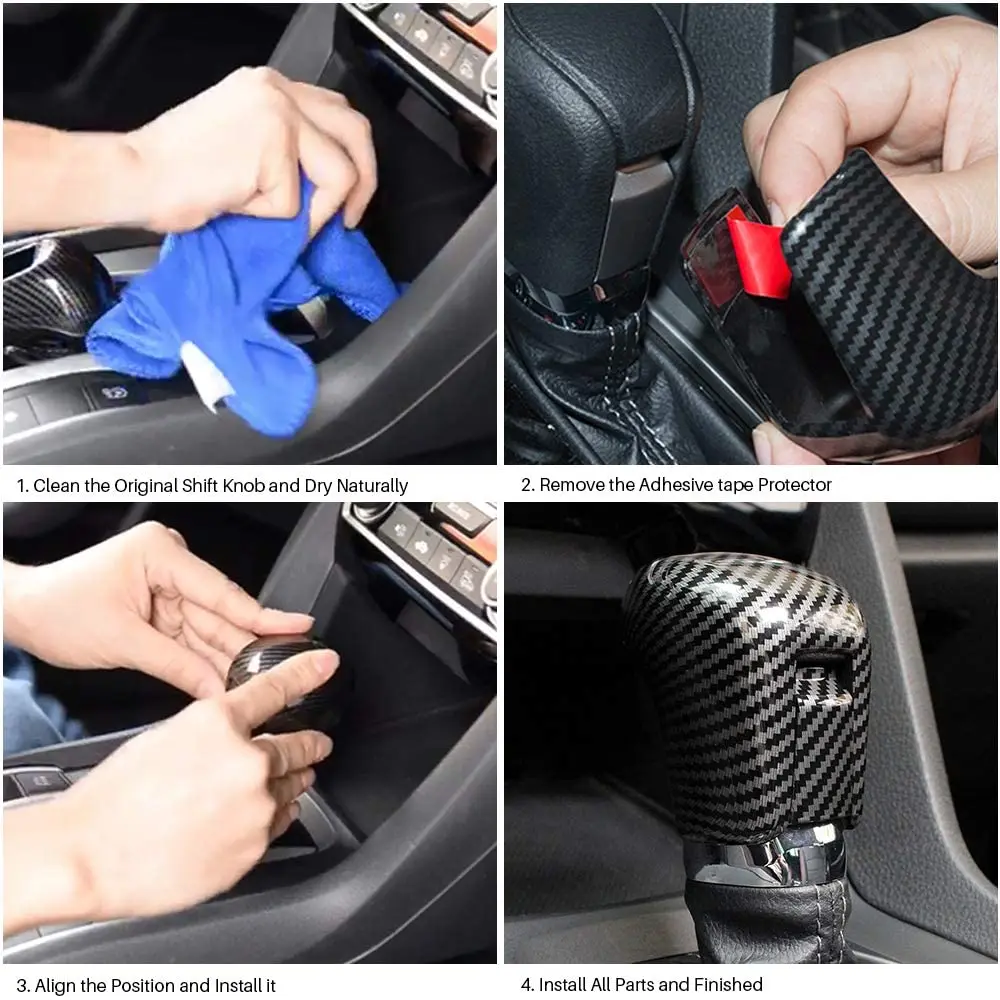 1. Clean the Original Shift Knob and Dry Naturally

2. Remove the Adhesive tape Protector

3. Align the Position and Install it

4. Install All Parts and Finished