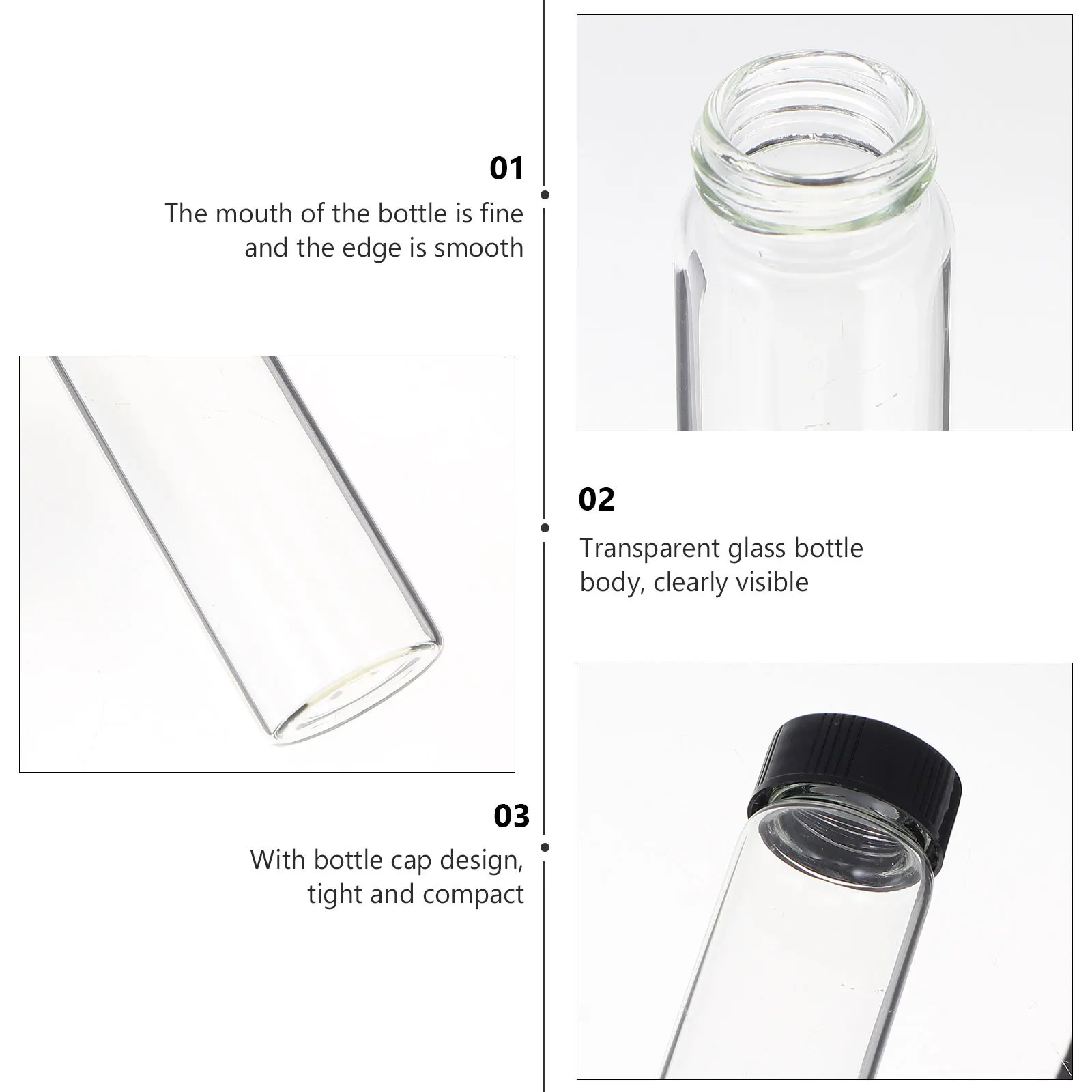 01
The mouth of the bottle is fine and the edge is smooth

02
Transparent glass bottle body, clearly visible

03
With bottle cap design, tight and compact