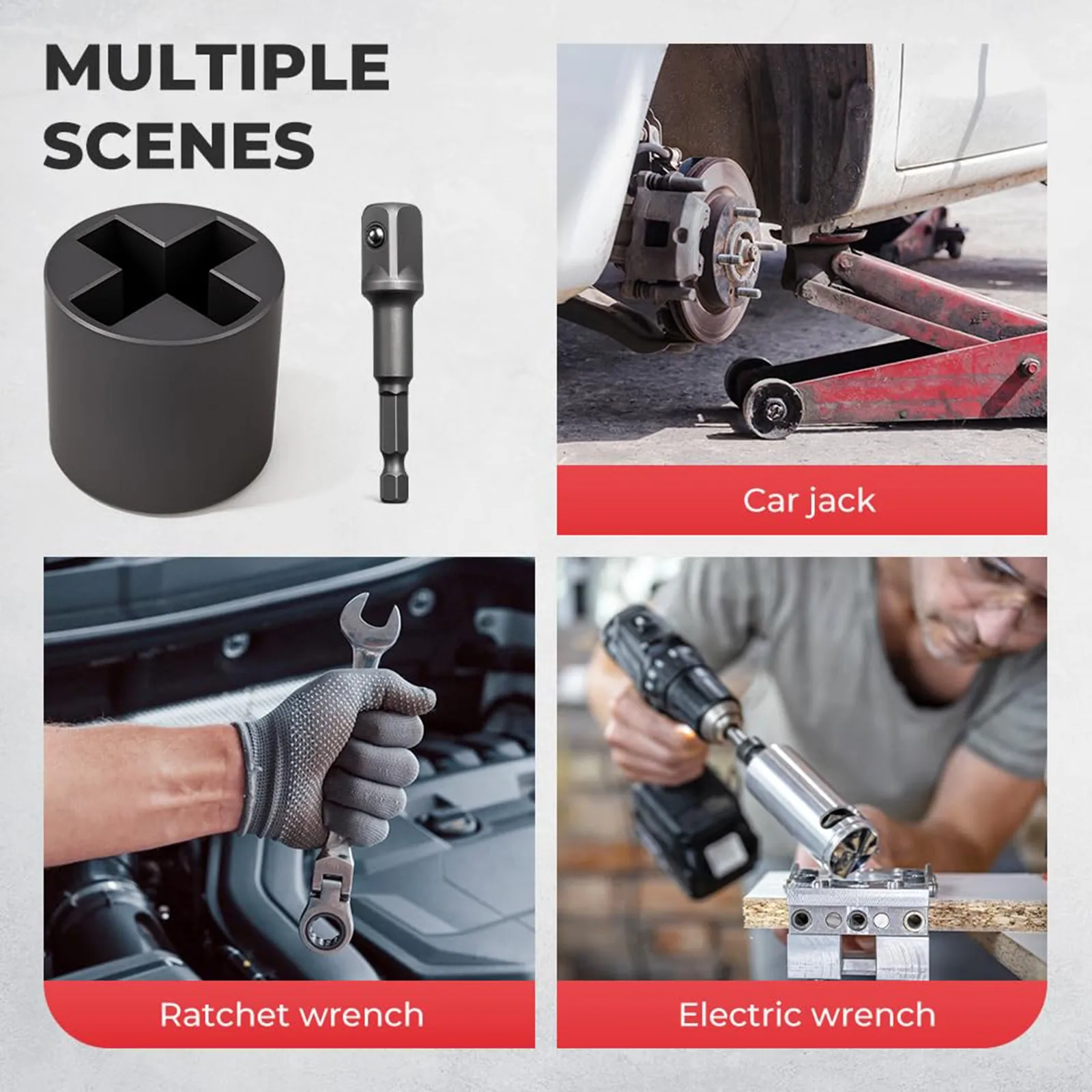 MULTIPLE SCENES

Car jack

Ratchet wrench

Electric wrench