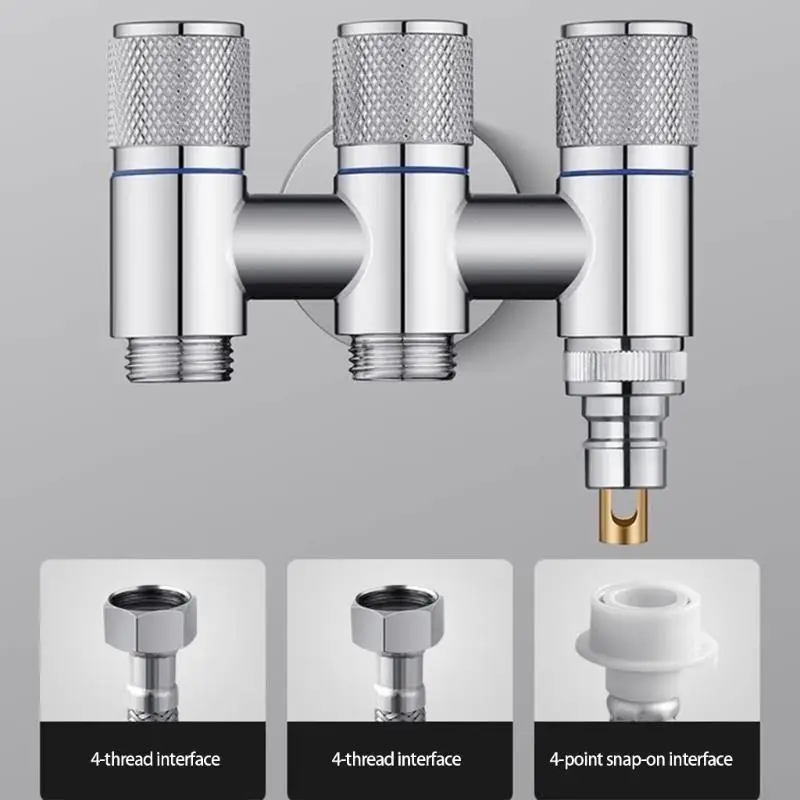 4-thread interface

4-thread interface

4-point snap-on interface