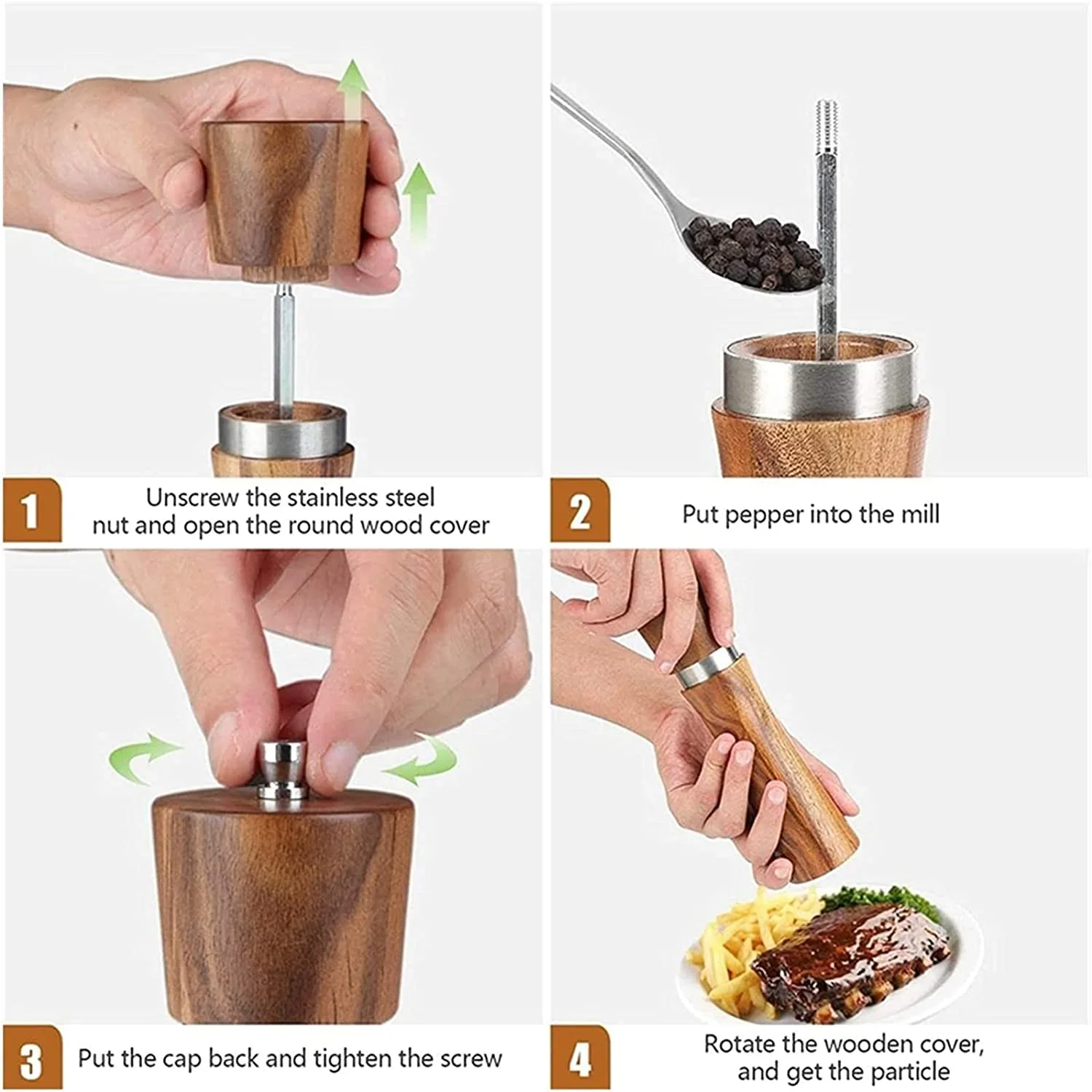 1
Unscrew the stainless steel nut and open the round wood cover

2
Put pepper into the mill

3
Put the cap back and tighten the screw

4
Rotate the wooden cover, and get the particle