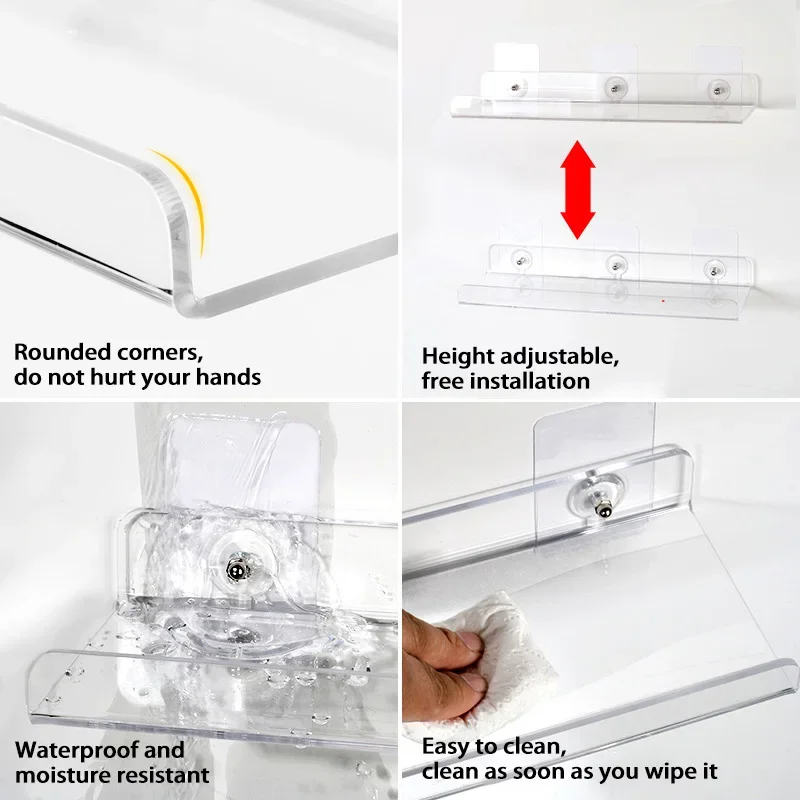 Rounded corners,
do not hurt your hands

Height adjustable,
free installation

Waterproof and
moisture resistant

Easy to clean,
clean as soon as you wipe it