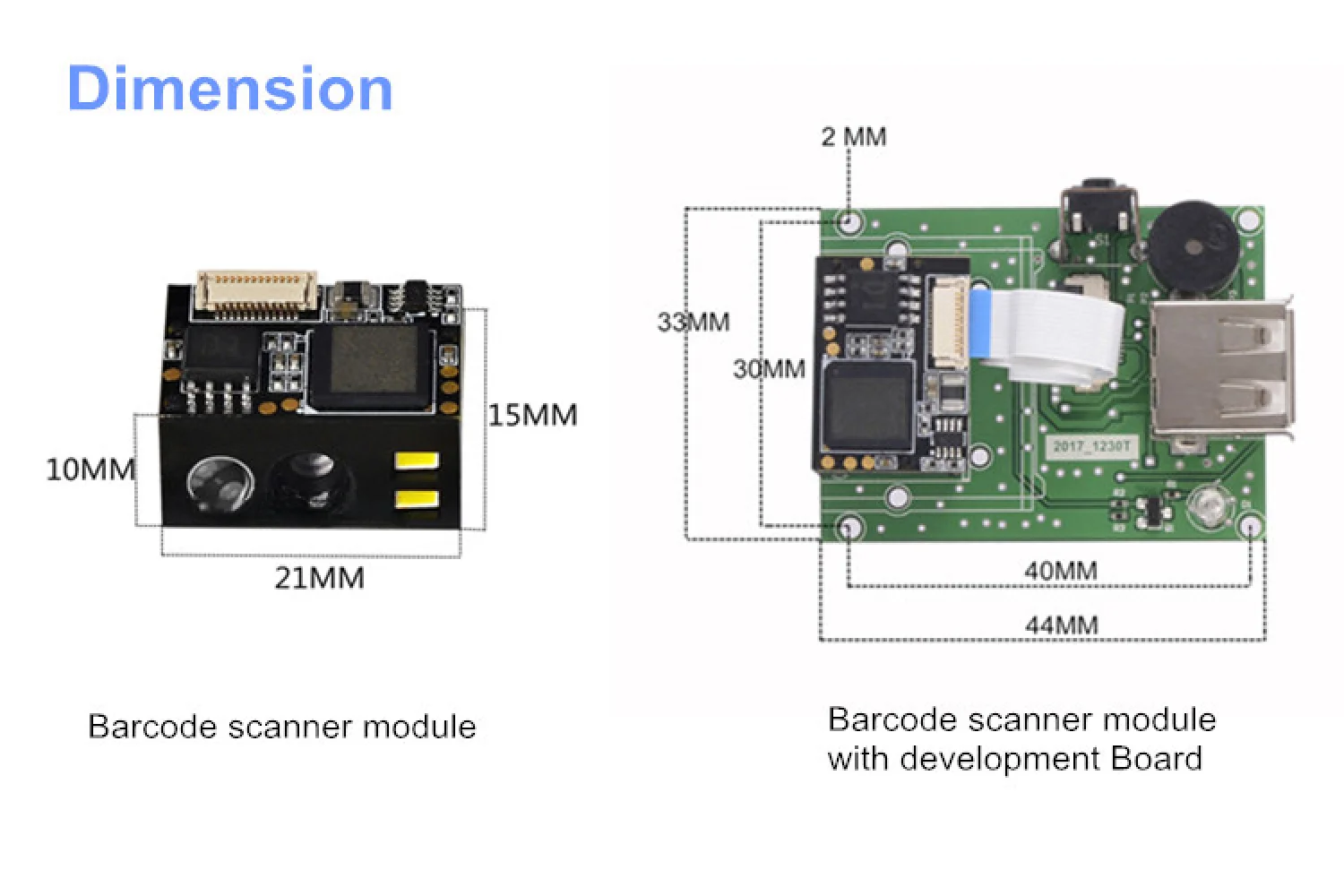 Dimension

15MM

10MM

21MM

Barcode scanner module

2 MM

33MM

30MM

2017_1230T

40MM

44MM

Barcode scanner module with development Board