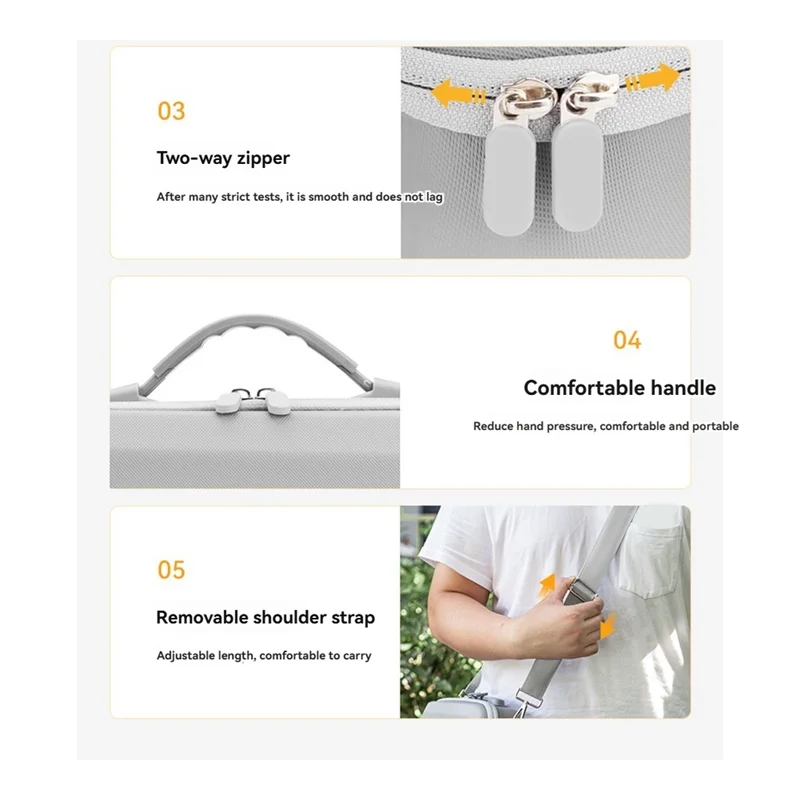 03

Two-way zipper

After many strict tests, it is smooth and does not lag

04

Comfortable handle

Reduce hand pressure, comfortable and portable

05

Removable shoulder strap

Adjustable length, comfortable to carry