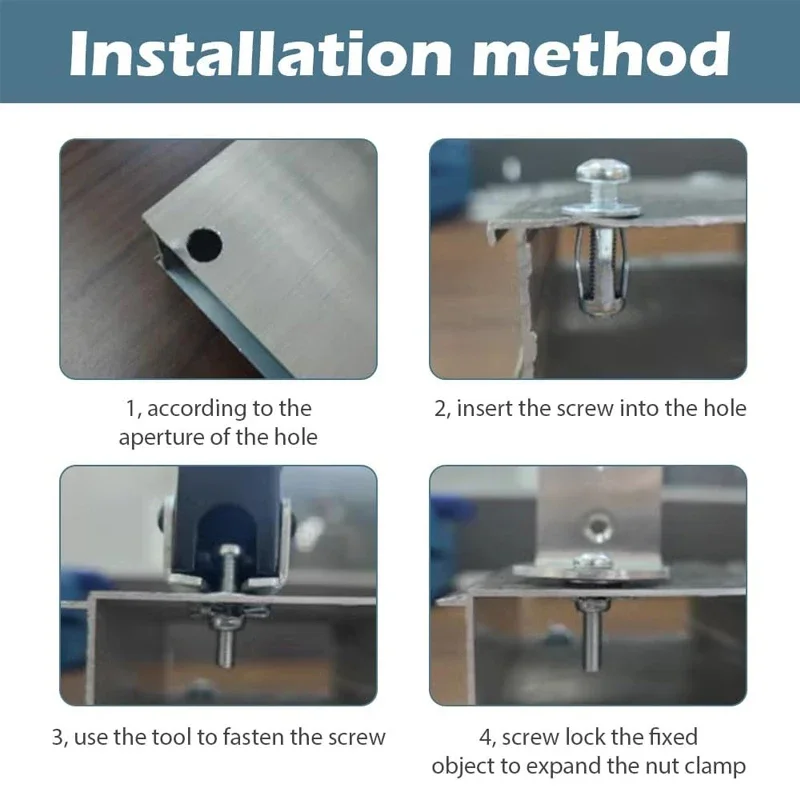 Installation method

1, according to the aperture of the hole

2, insert the screw into the hole

3, use the tool to fasten the screw

4, screw lock the fixed object to expand the nut clamp