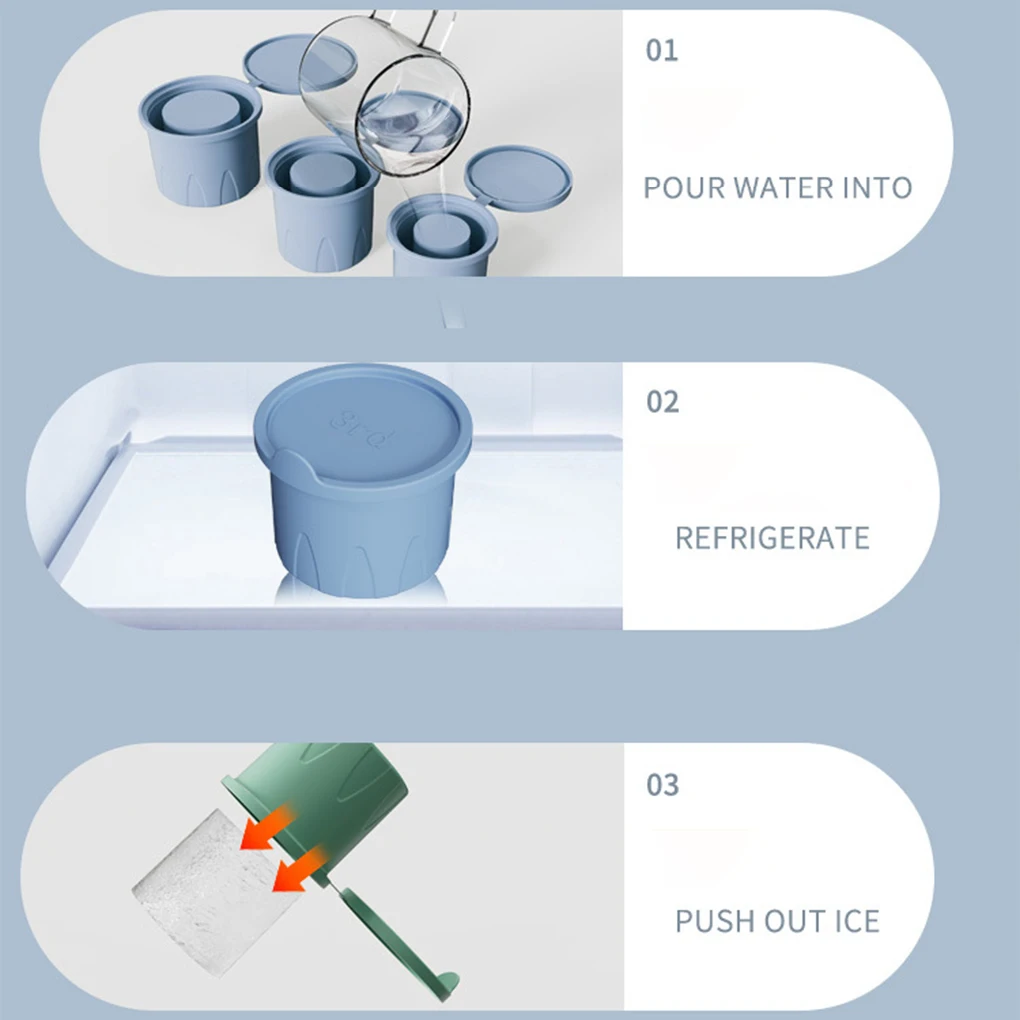 01

POUR WATER INTO

02

REFRIGERATE

03

PUSH OUT ICE