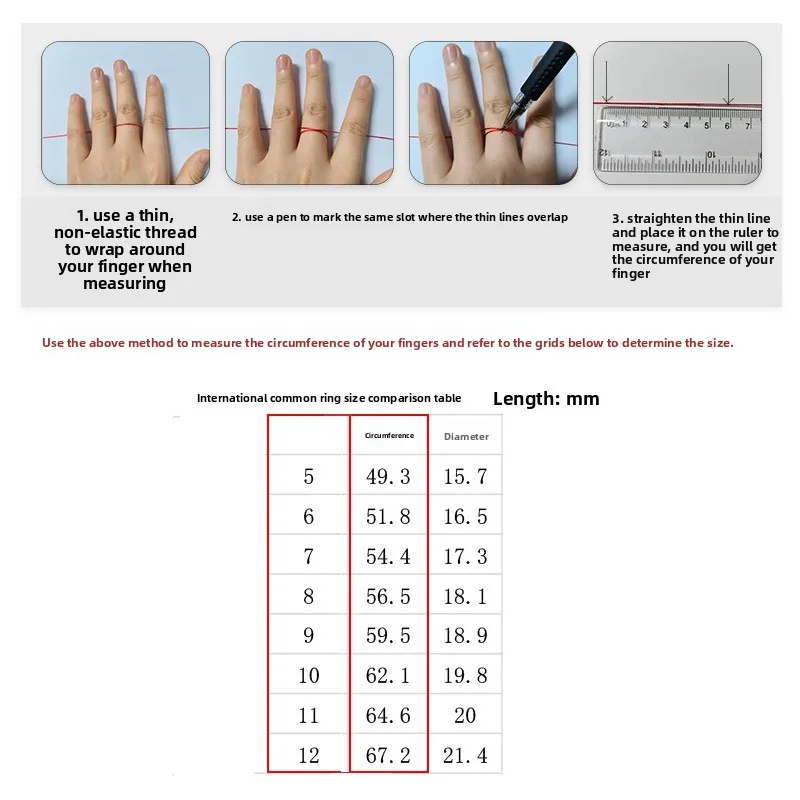 1. use a thin, non-elastic thread to wrap around your finger when measuring

2. use a pen to mark the same slot where the thin lines overlap

3. straighten the thin line and place it on the ruler to measure, and you will get the circumference of your finger

Use the above method to measure the circumference of your fingers and refer to the grids below to determine the size.

International common ring size comparison table

Length: mm

| | Circumference | Diameter |
|---|---|---|
| 5 | 49.3 | 15.7 |
| 6 | 51.8 | 16.5 |
| 7 | 54.4 | 17.3 |
| 8 | 56.5 | 18.1 |
| 9 | 59.5 | 18.9 |
| 10 | 62.1 | 19.8 |
| 11 | 64.6 | 20 |
| 12 | 67.2 | 21.4 |