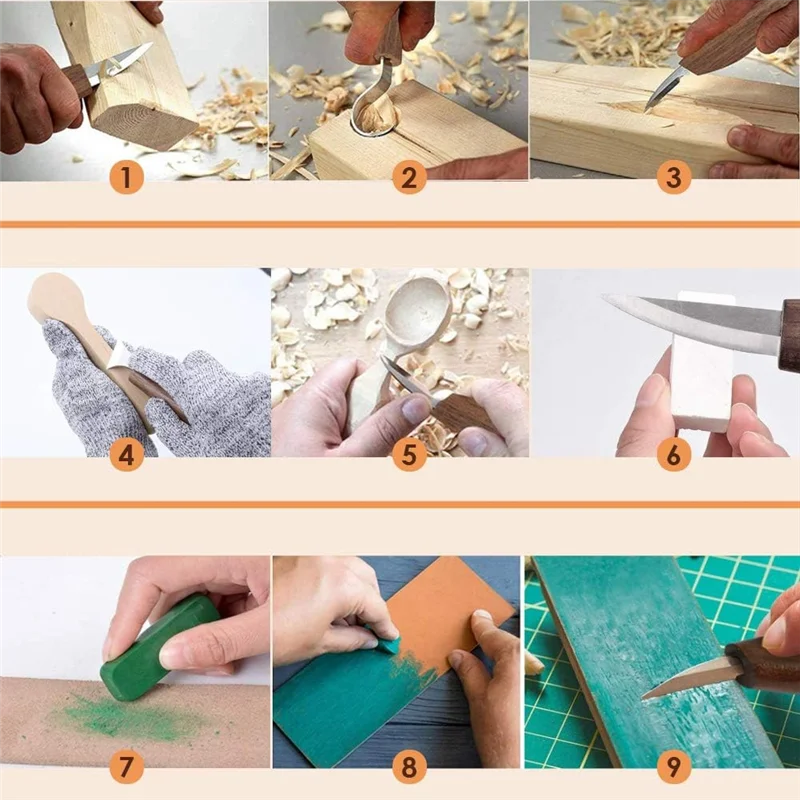 1
2
3
4
5
6
7
8
9