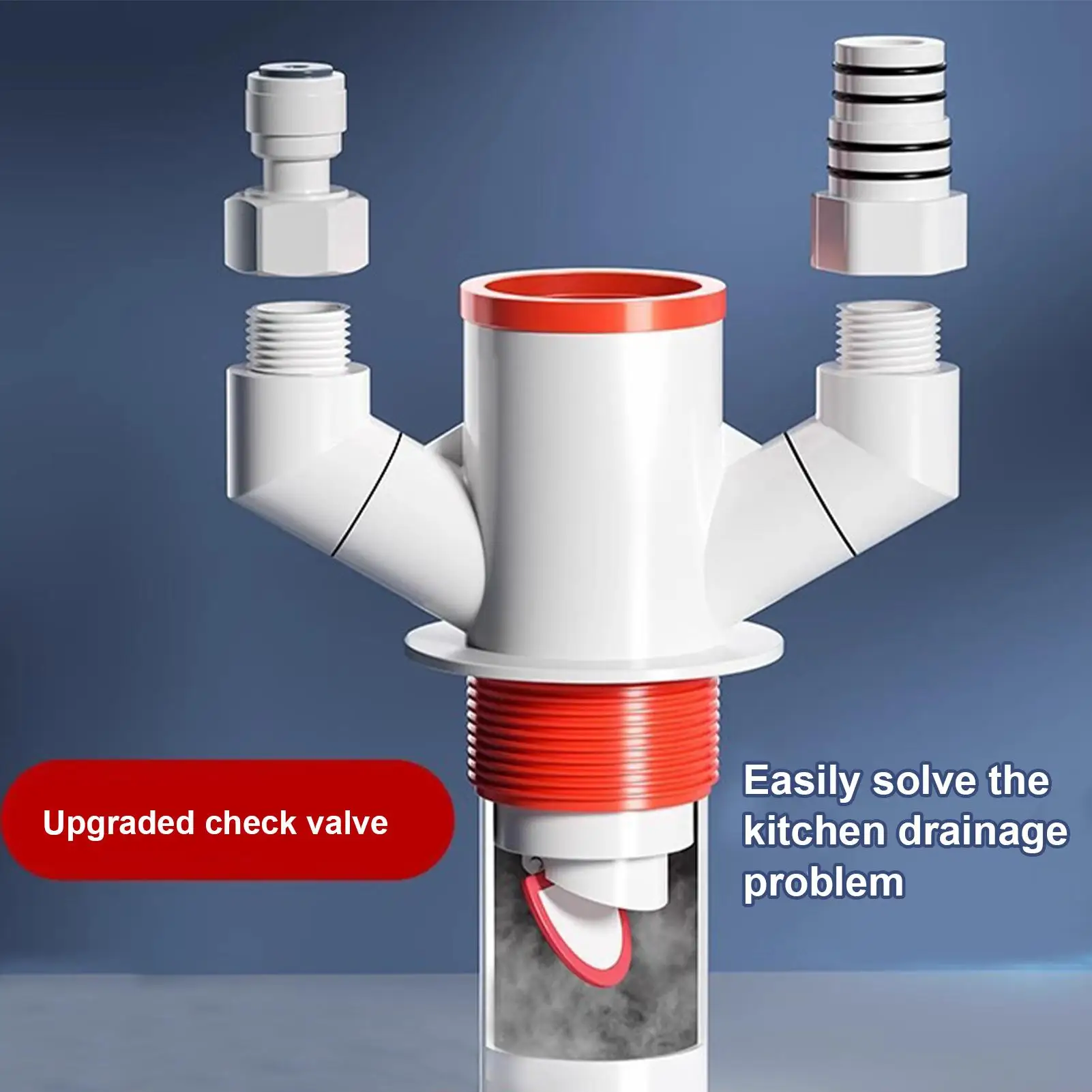 Upgraded check valve

Easily solve the kitchen drainage problem