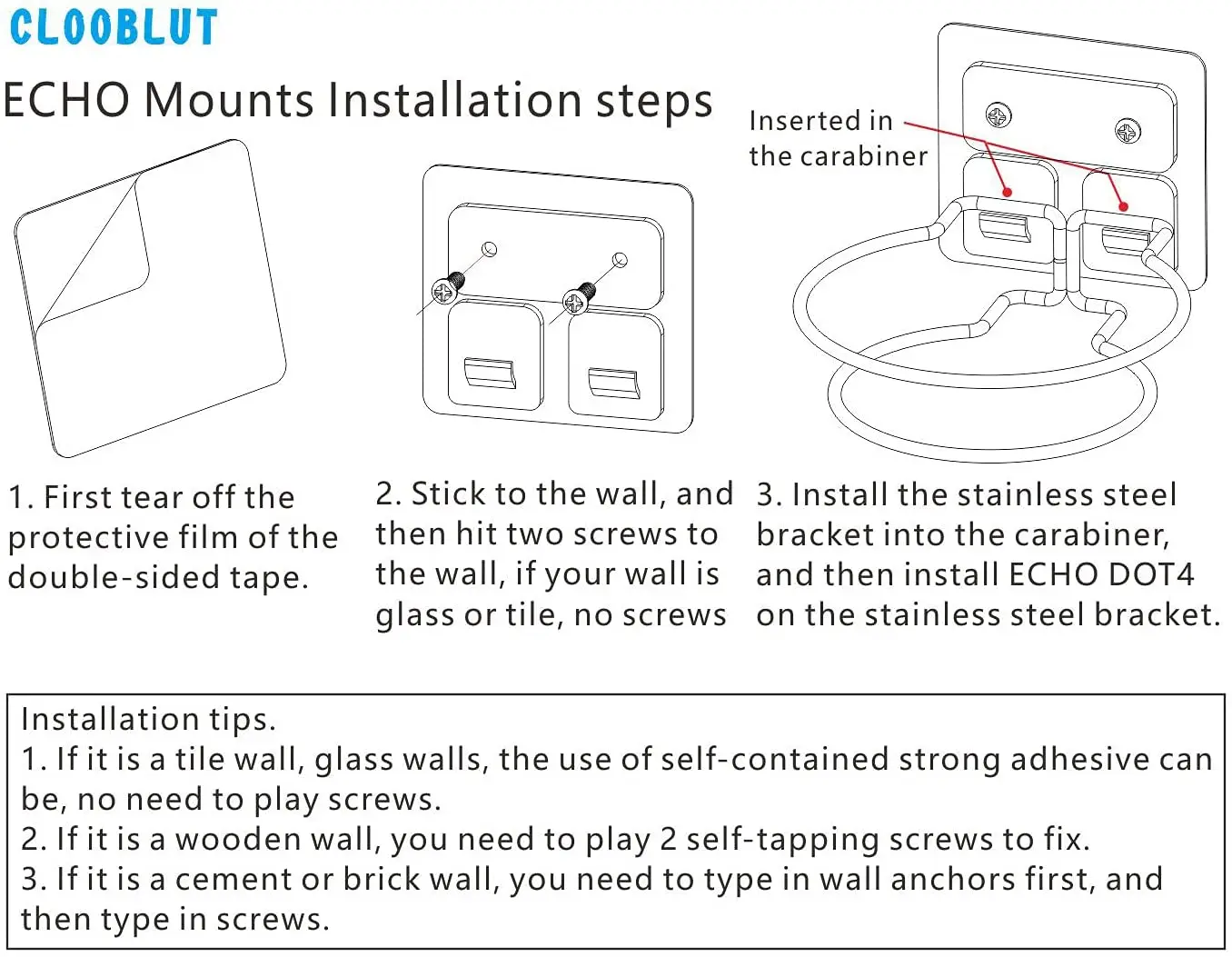 CLOOBLUT

ECHO Mounts Installation steps

Inserted in the carabiner

1. First tear off the protective film of the double-sided tape.

2. Stick to the wall, and then hit two screws to the wall, if your wall is glass or tile, no screws

3. Install the stainless steel bracket into the carabiner, and then install ECHO DOT4 on the stainless steel bracket.

Installation tips.
1. If it is a tile wall, glass walls, the use of self-contained strong adhesive can be, no need to play screws.
2. If it is a wooden wall, you need to play 2 self-tapping screws to fix.
3. If it is a cement or brick wall, you need to type in wall anchors first, and then type in screws.