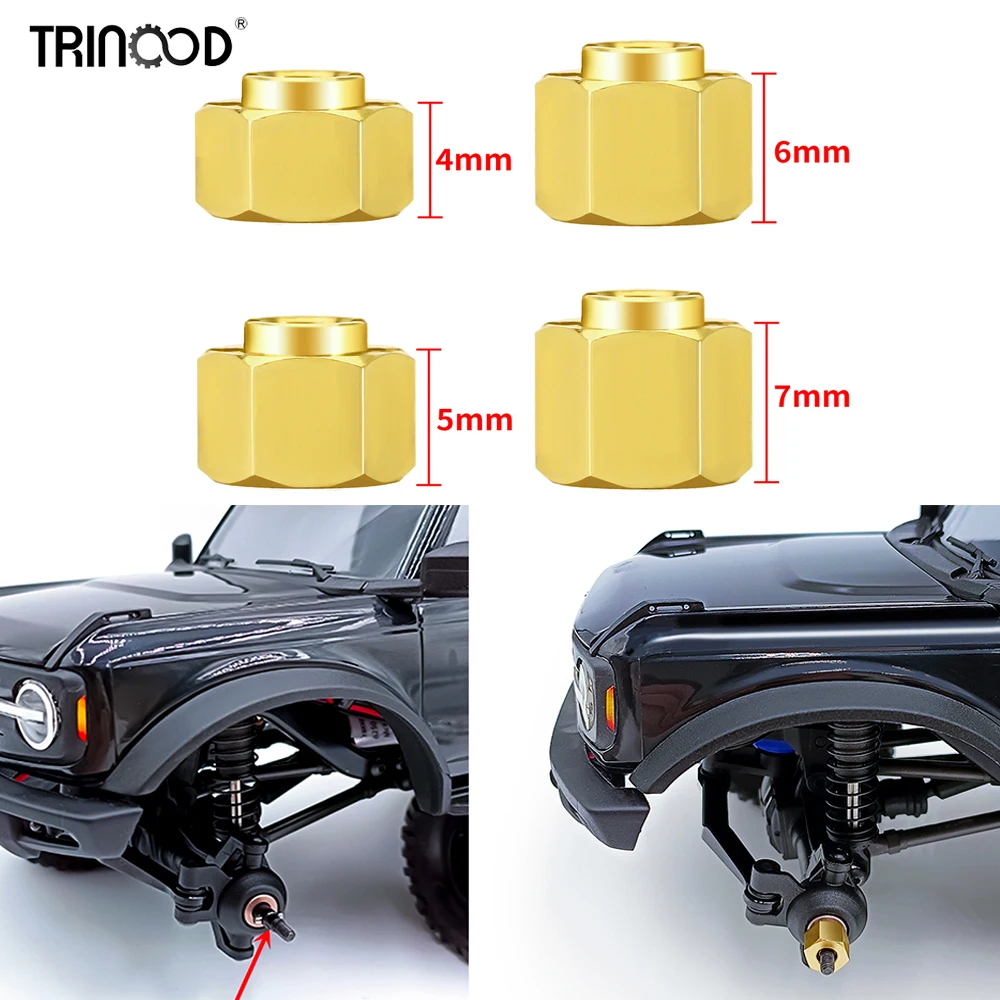 TRINOOD®

4mm

6mm

5mm

7mm