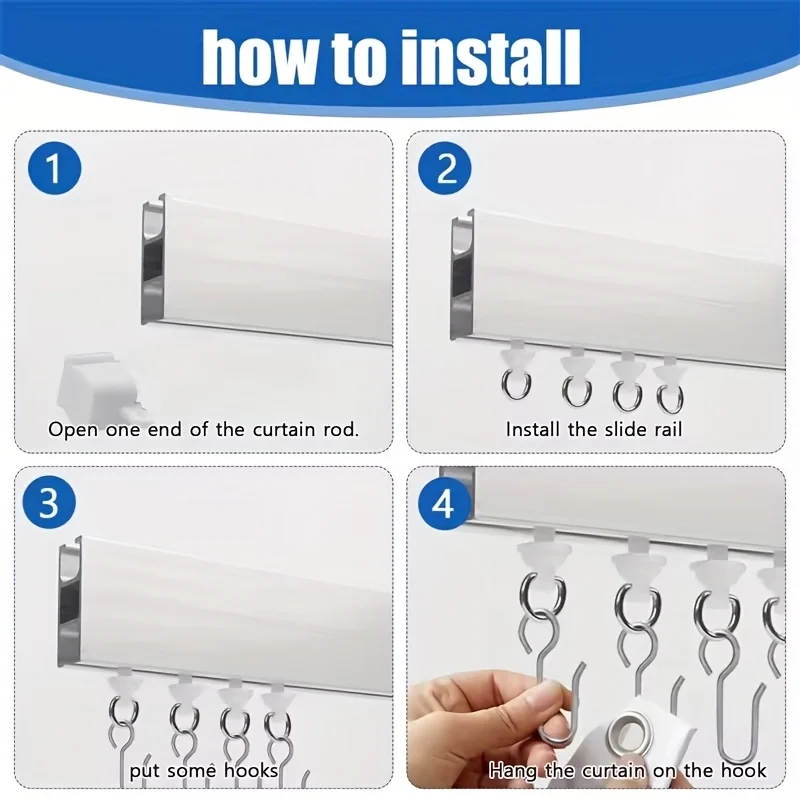 how to install

1

Open one end of the curtain rod.

2

Install the slide rail

3

put some hooks

4

Hang the curtain on the hook