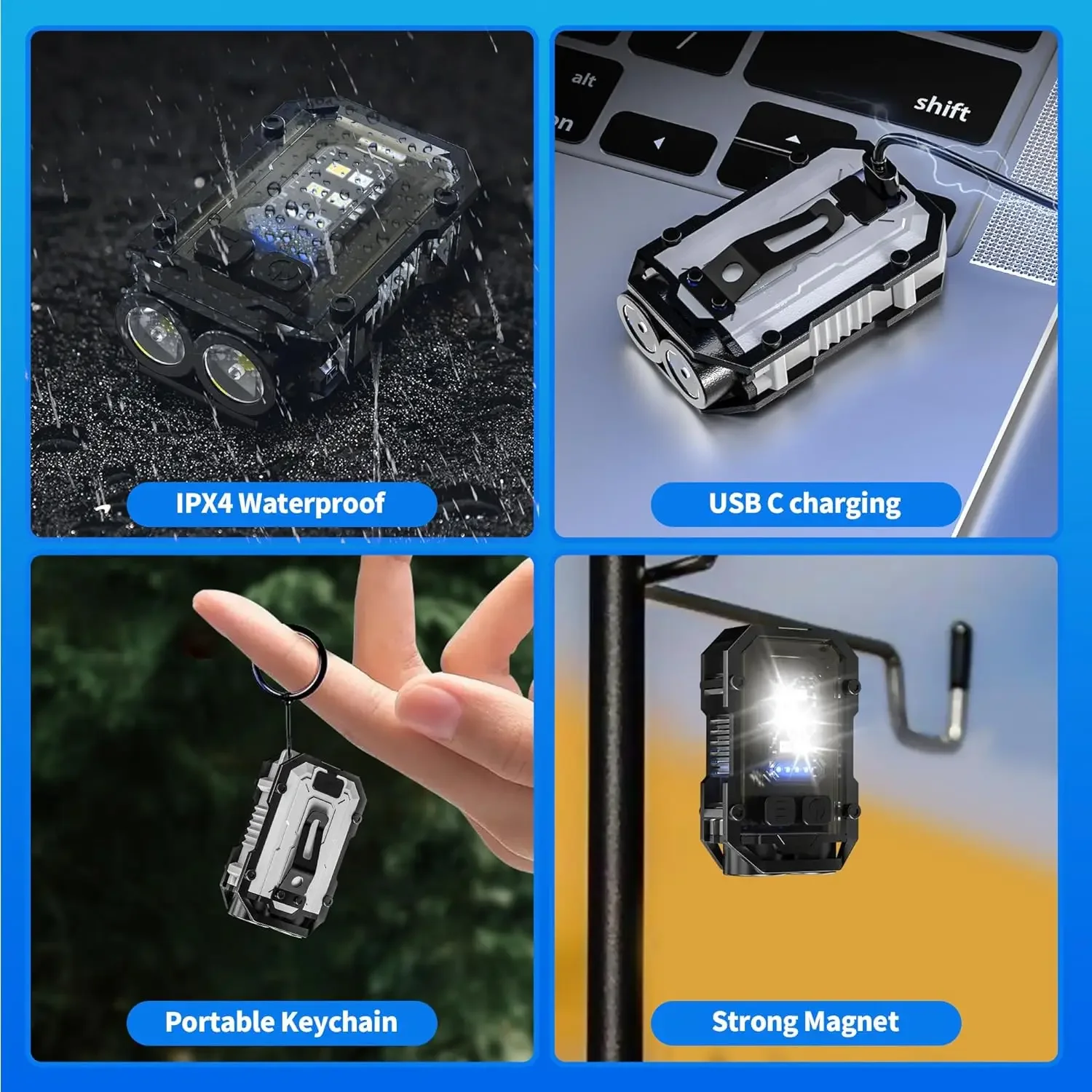 IPX4 Waterproof

alt

shift

USB C charging

Portable Keychain

Strong Magnet