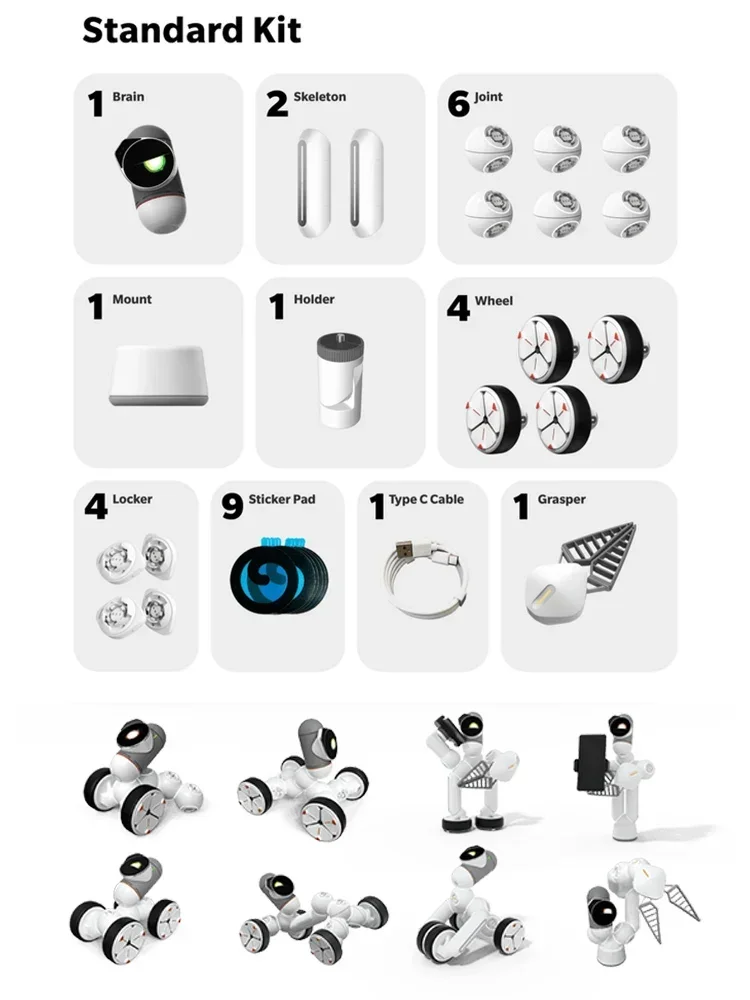 Standard Kit

1 Brain

2 Skeleton

6 Joint

1 Mount

1 Holder

4 Wheel

4 Locker

9 Sticker Pad

1 Type C Cable

1 Grasper