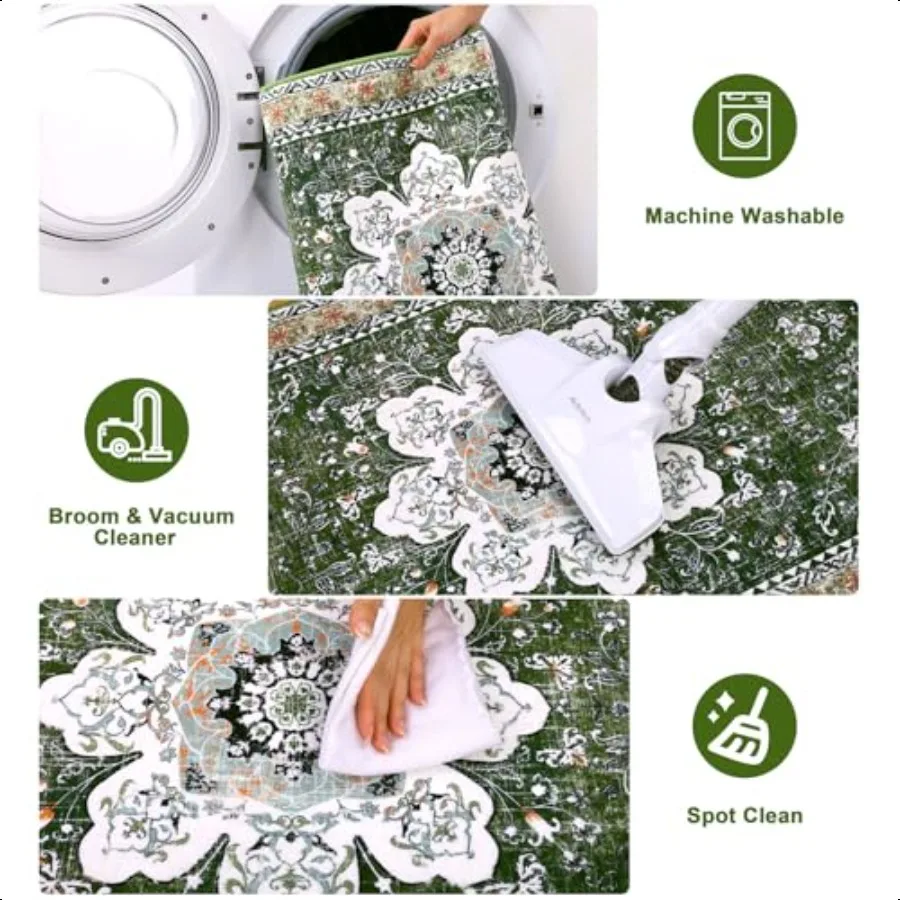 Machine Washable

Broom & Vacuum Cleaner

Spot Clean