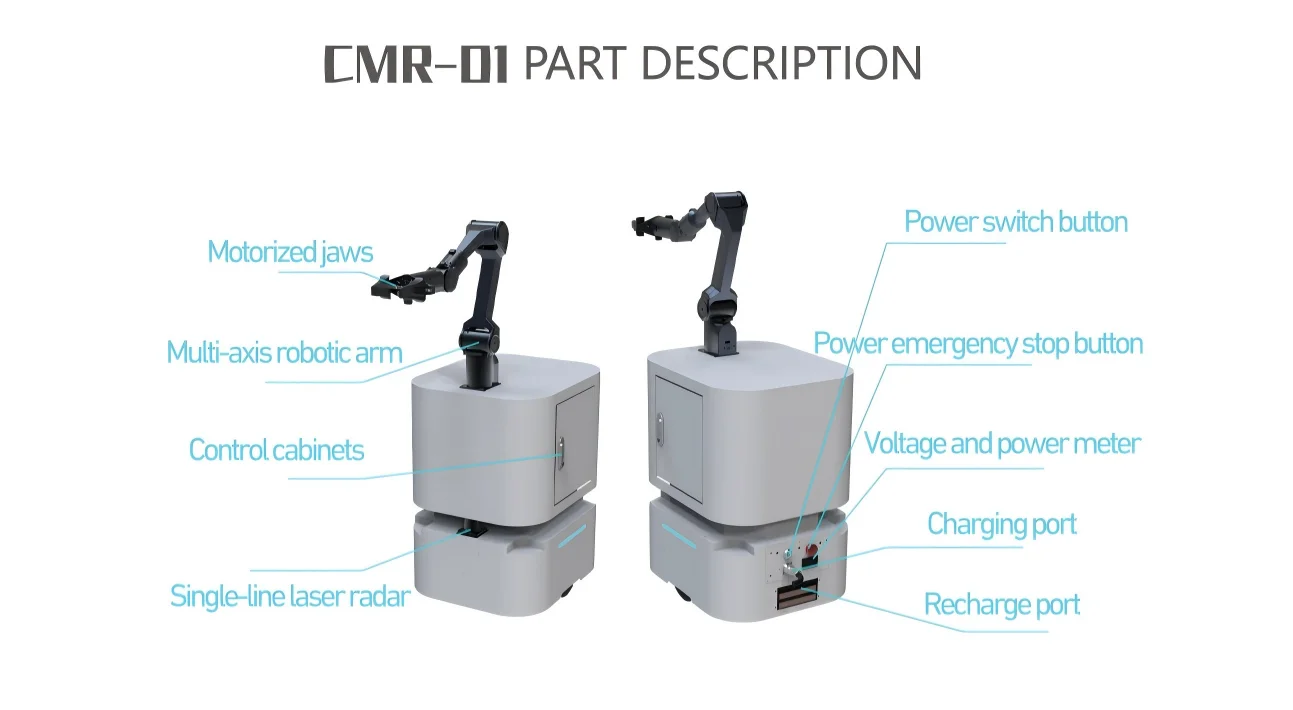 CMR-01 PART DESCRIPTION

Motorized jaws

Multi-axis robotic arm

Control cabinets

Single-line laser radar

Power switch button

Power emergency stop button

Voltage and power meter

Charging port

Recharge port