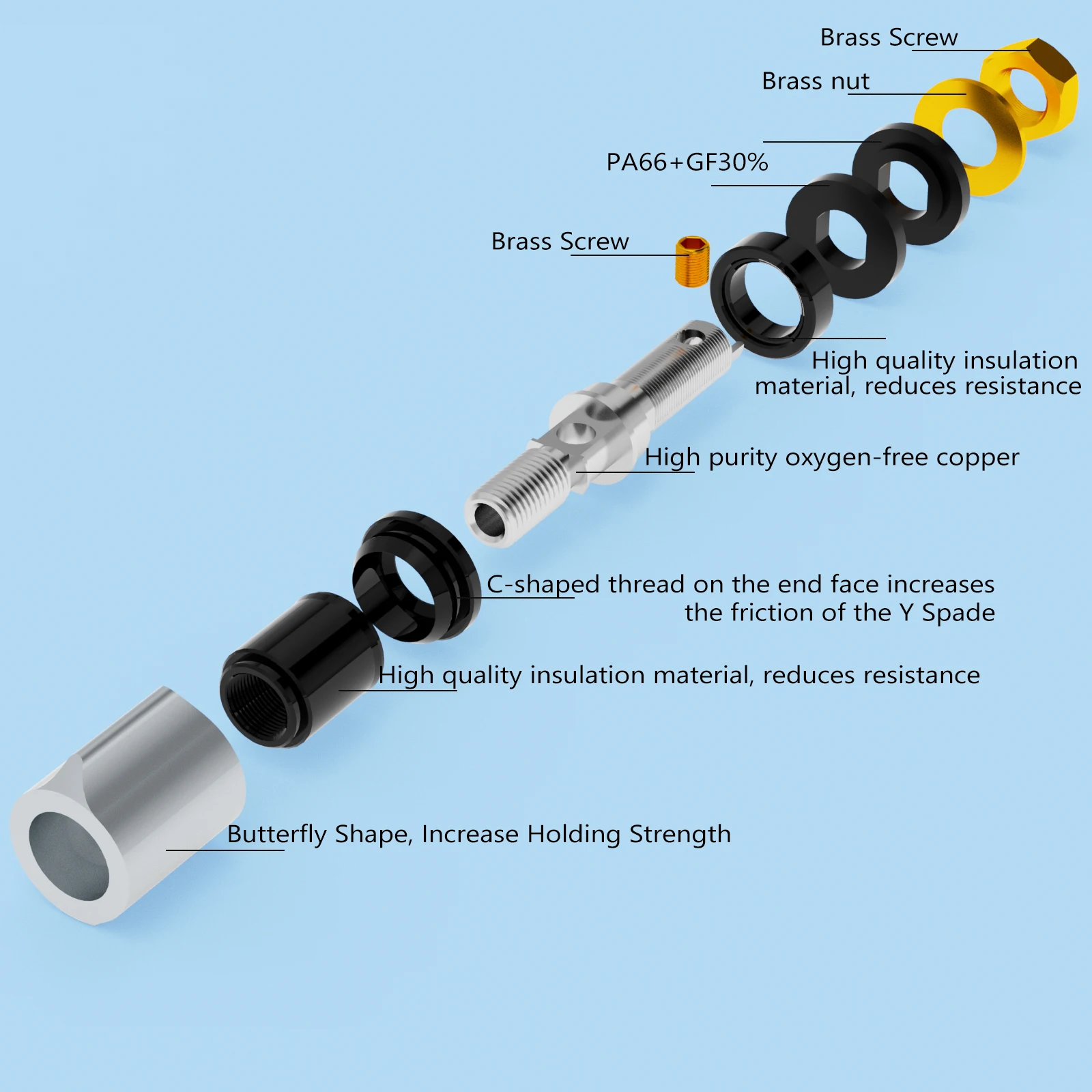 Brass Screw

Brass nut

PA66+GF30%

Brass Screw

High quality insulation material, reduces resistance

High purity oxygen-free copper

C-shaped thread on the end face increases the friction of the Y Spade

High quality insulation material, reduces resistance

Butterfly Shape, Increase Holding Strength