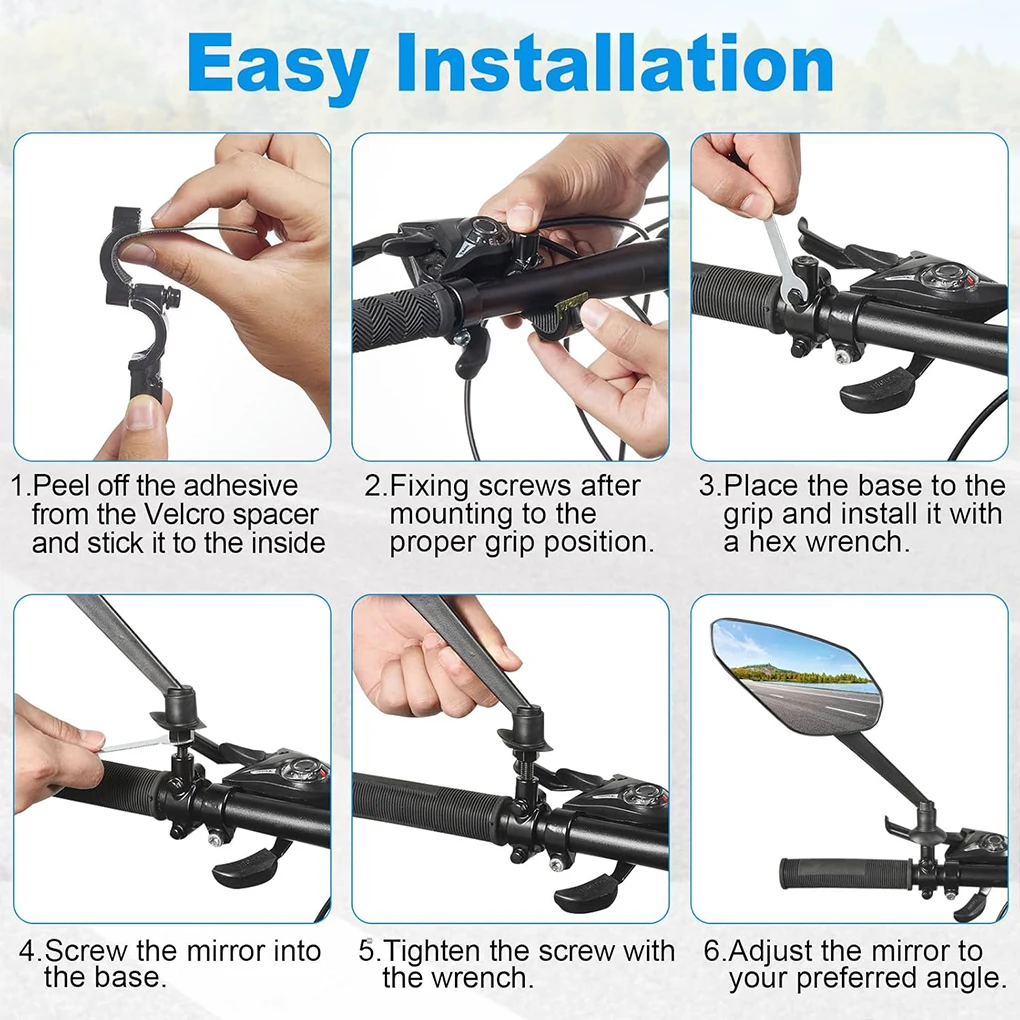 Easy Installation

1.Peel off the adhesive from the Velcro spacer and stick it to the inside

2.Fixing screws after mounting to the proper grip position.

3.Place the base to the grip and install it with a hex wrench.

4.Screw the mirror into the base.

5.Tighten the screw with the wrench.

6.Adjust the mirror to your preferred angle.