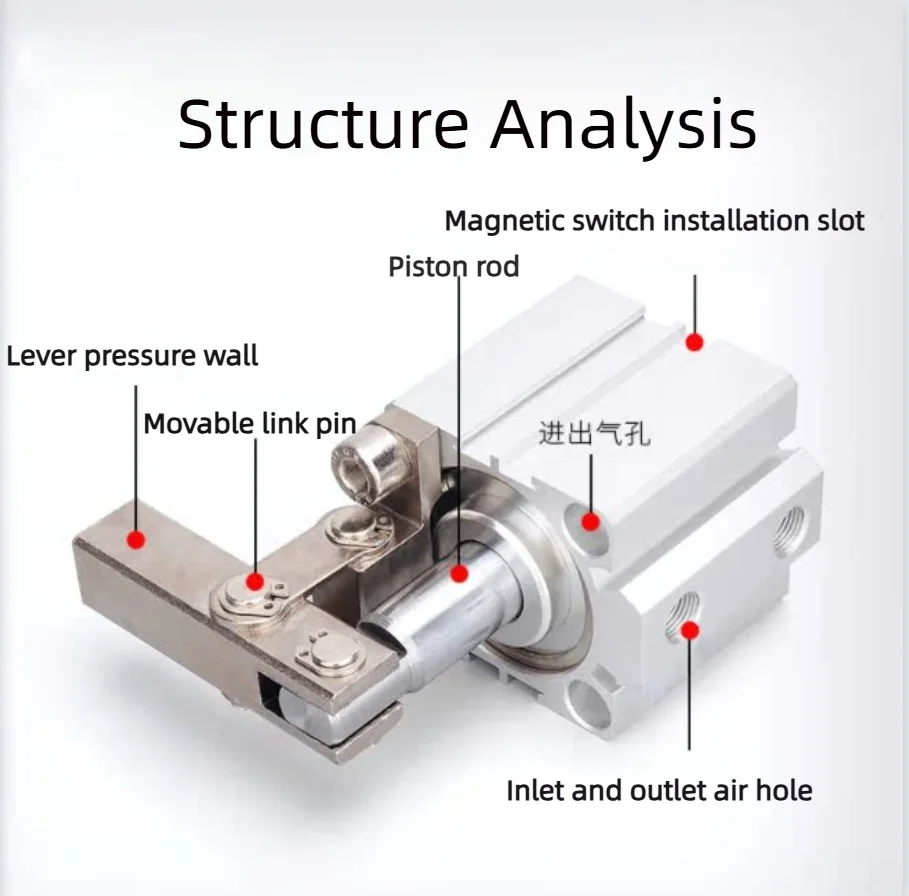 Structure Analysis

Magnetic switch installation slot

Piston rod

Lever pressure wall

Movable link pin

进出气孔

Inlet and outlet air hole