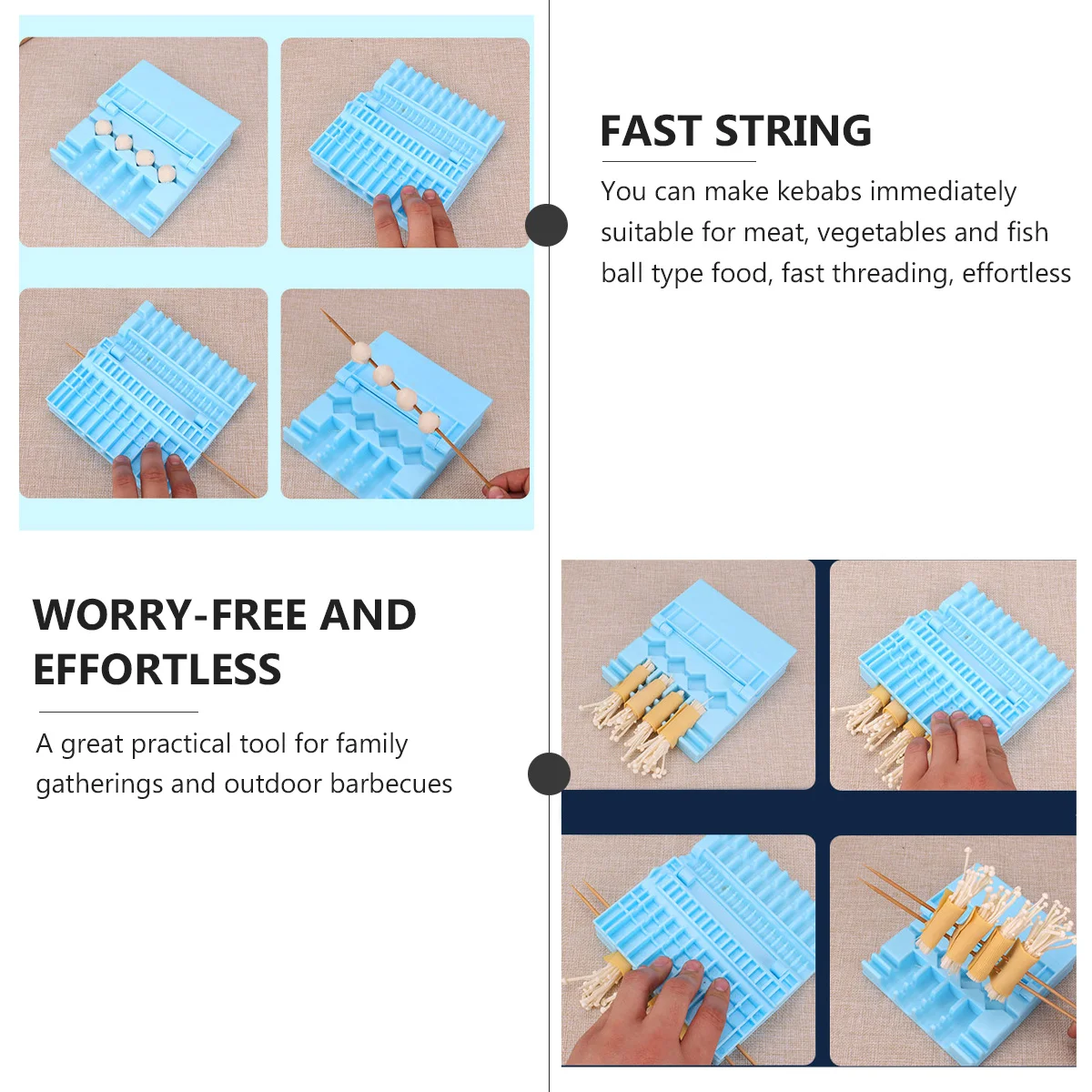 FAST STRING

You can make kebabs immediately suitable for meat, vegetables and fish ball type food, fast threading, effortless

WORRY-FREE AND EFFORTLESS

A great practical tool for family gatherings and outdoor barbecues