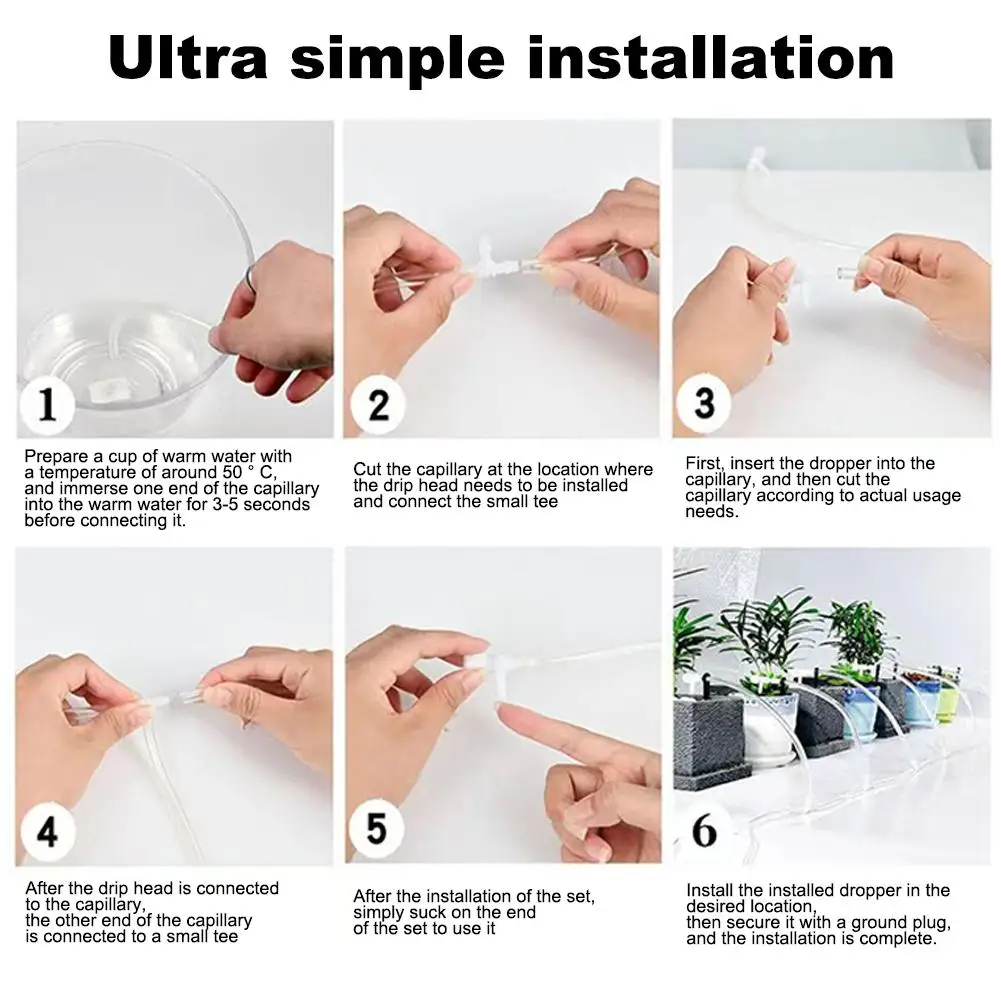 Ultra simple installation

1

Prepare a cup of warm water with a temperature of around 50 ° C, and immerse one end of the capillary into the warm water for 3-5 seconds before connecting it.

2

Cut the capillary at the location where the drip head needs to be installed and connect the small tee

3

First, insert the dropper into the capillary, and then cut the capillary according to actual usage needs.

4

After the drip head is connected to the capillary, the other end of the capillary is connected to a small tee

5

After the installation of the set, simply suck on the end of the set to use it

6

Install the installed dropper in the desired location, then secure it with a ground plug, and the installation is complete.