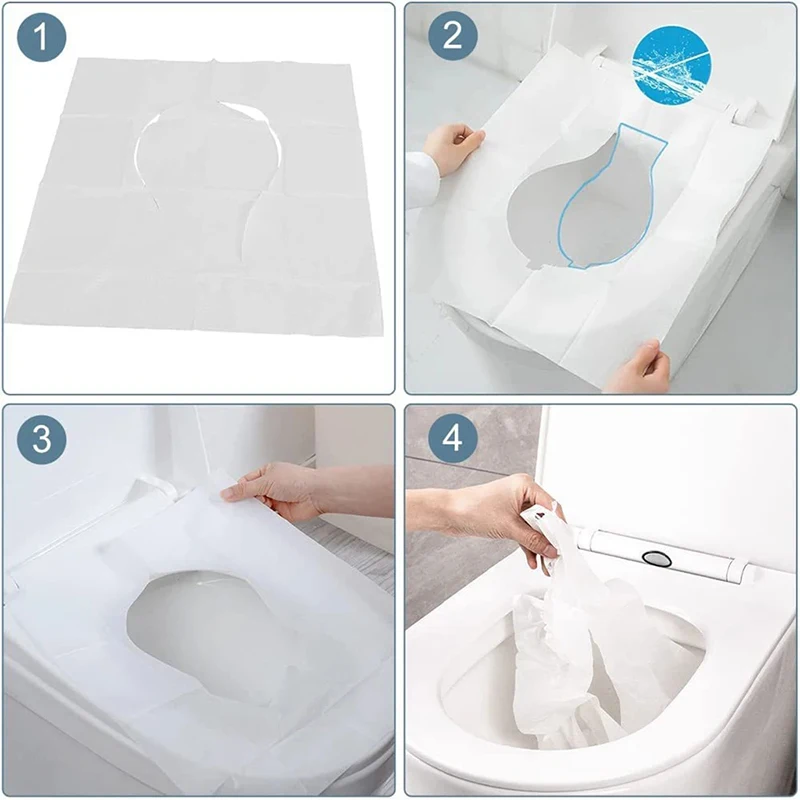 1

2

3

4