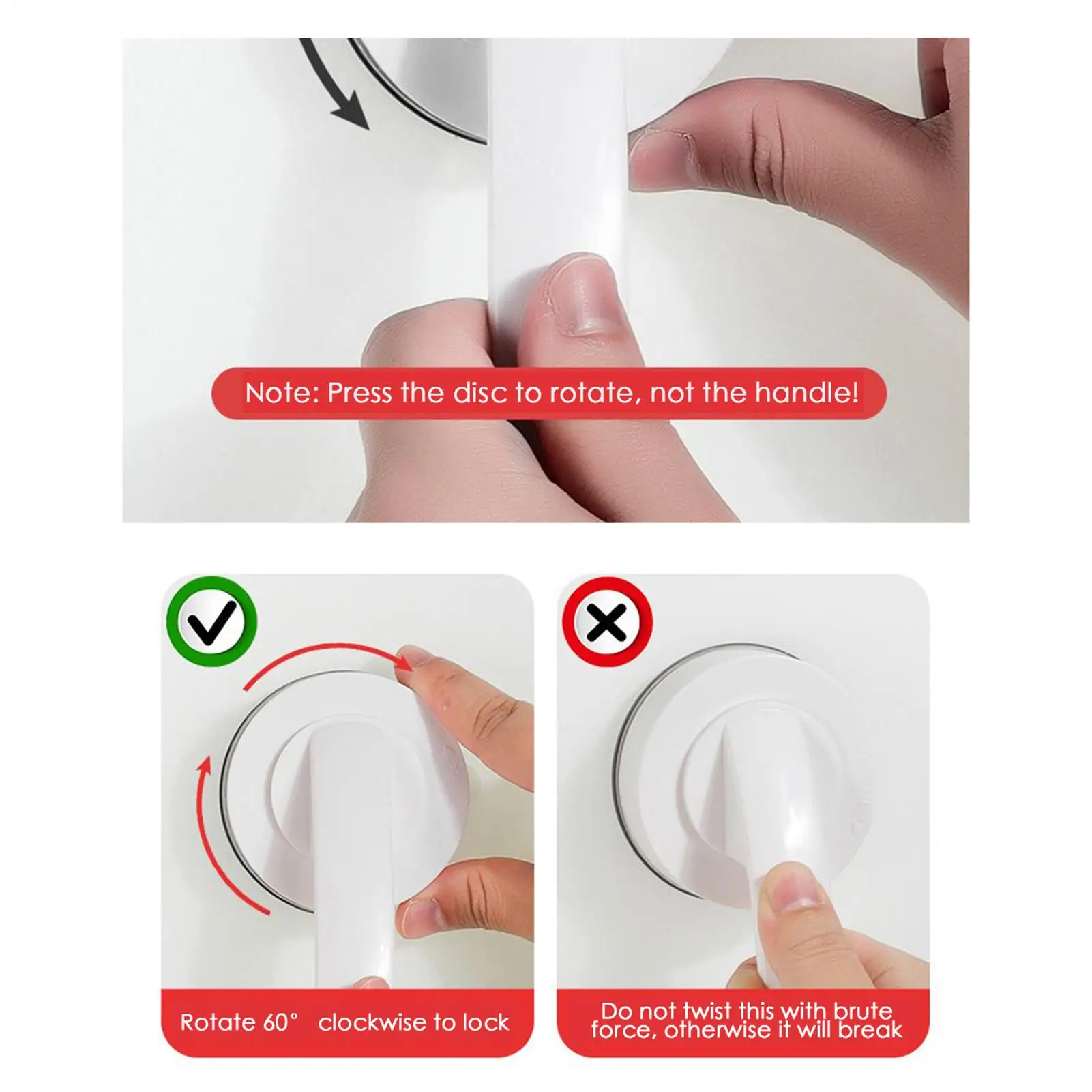 Note: Press the disc to rotate, not the handle!

Rotate 60° clockwise to lock

Do not twist this with brute force, otherwise it will break