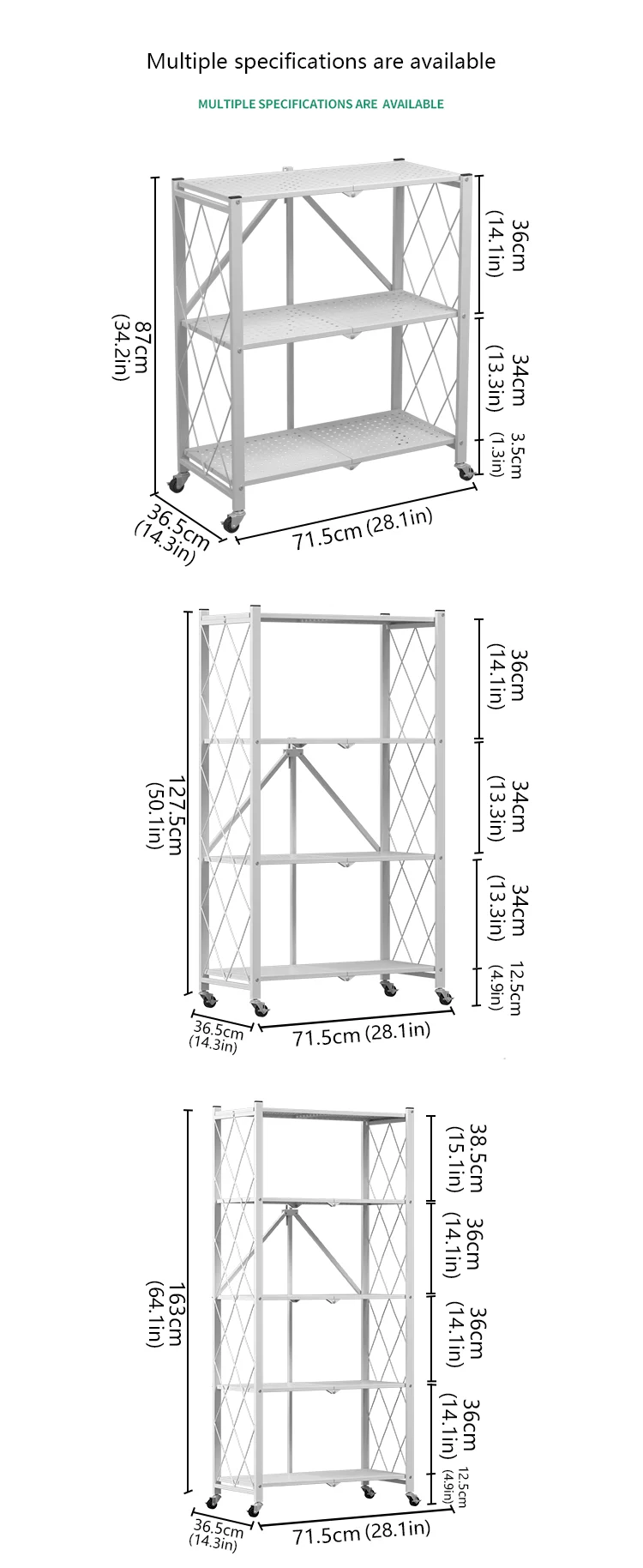 Multiple specifications are available

MULTIPLE SPECIFICATIONS ARE AVAILABLE

87cm (34.2in)
36cm (14.1in)
34cm (13.3in)
3.5cm (1.3in)
36.5cm (14.3in)
71.5cm (28.1in)

127.5cm (50.1in)
36cm (14.1in)
34cm (13.3in)
34cm (13.3in)
12.5cm (4.9in)
36.5cm (14.3in)
71.5cm (28.1in)

163cm (64.1in)
38.5cm (15.1in)
36cm (14.1in)
36cm (14.1in)
36cm (14.1in)
12.5cm (4.9in)
36.5cm (14.3in)
71.5cm (28.1in)