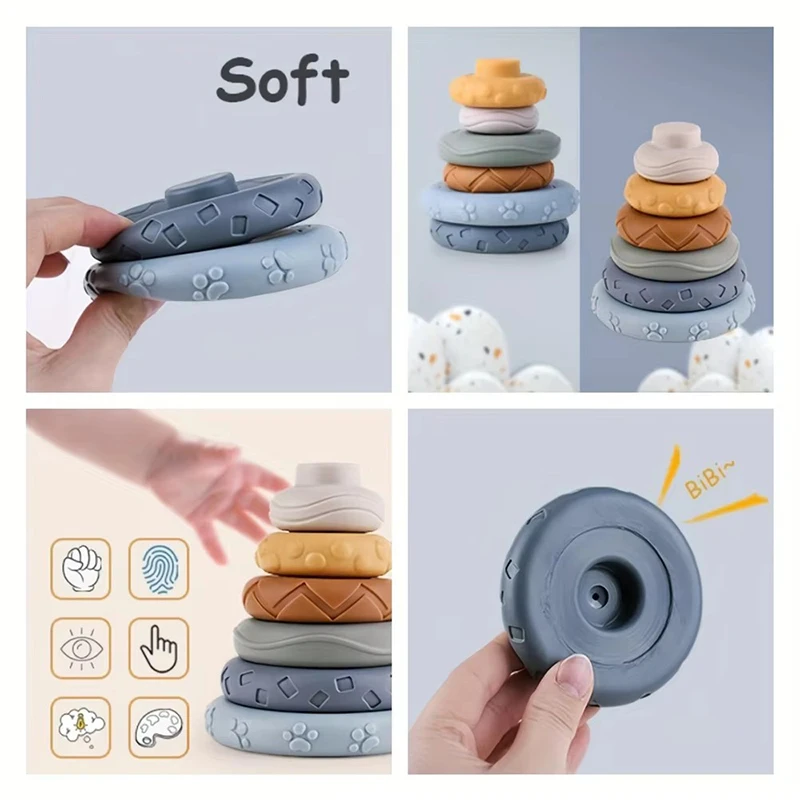 Soft

BiBi~