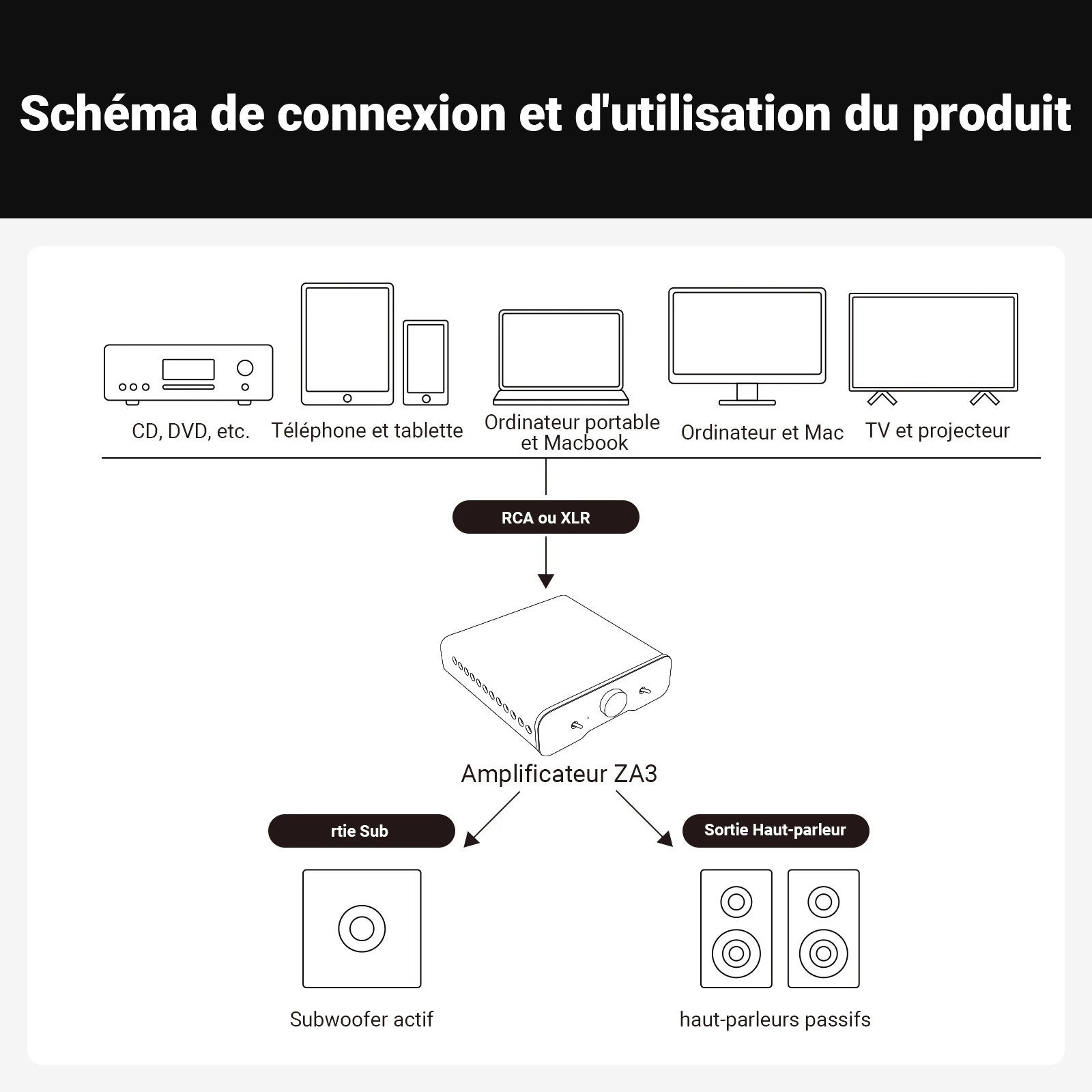 Schéma de connexion et d'utilisation du produit

CD, DVD, etc.

Téléphone et tablette

Ordinateur portable et Macbook

Ordinateur et Mac

TV et projecteur

RCA ou XLR

Amplificateur ZA3

rtie Sub

Sortie Haut-parleur

Subwoofer actif

haut-parleurs passifs