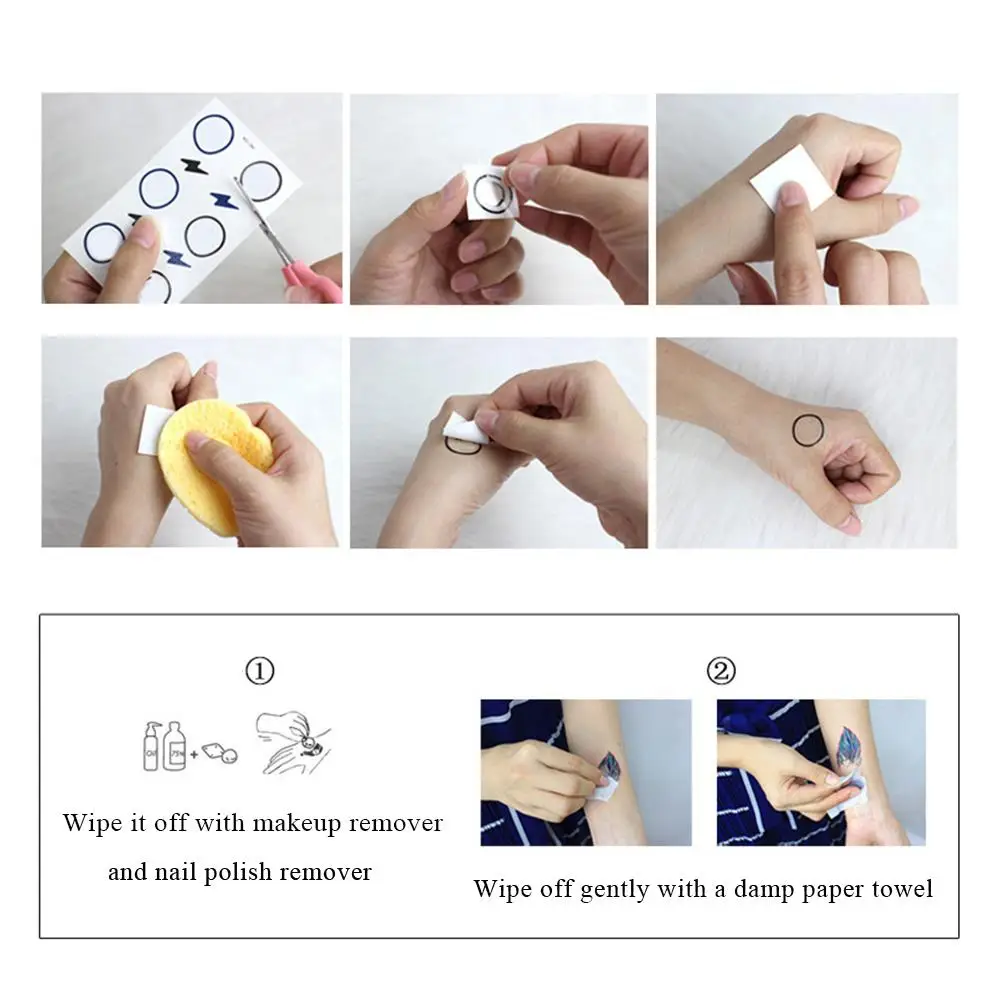 ①

Wipe it off with makeup remover and nail polish remover

②

Wipe off gently with a damp paper towel