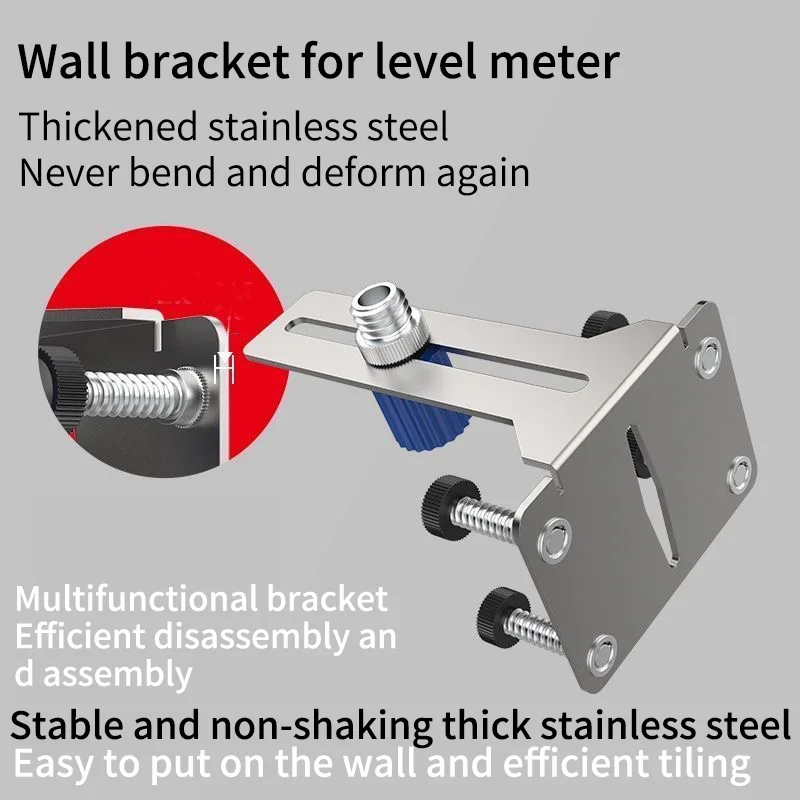 Wall bracket for level meter

Thickened stainless steel
Never bend and deform again

Multifunctional bracket
Efficient disassembly an
d assembly

Stable and non-shaking thick stainless steel
Easy to put on the wall and efficient tiling