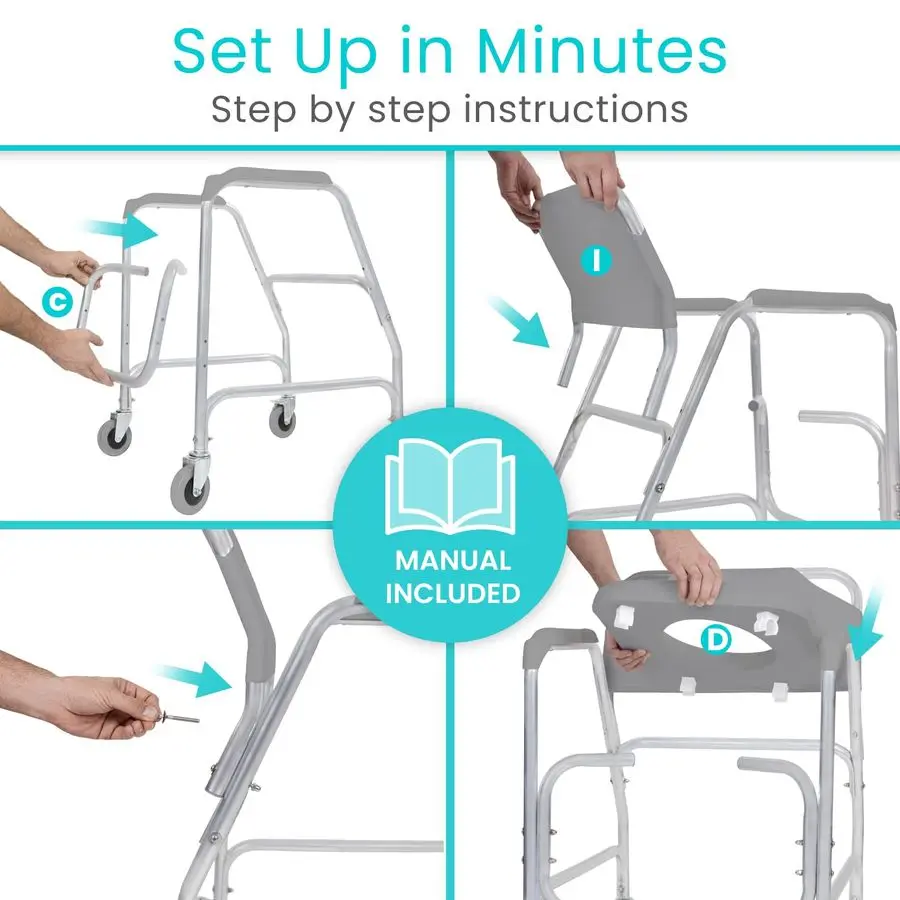 Set Up in Minutes
Step by step instructions

C

I

MANUAL INCLUDED

D