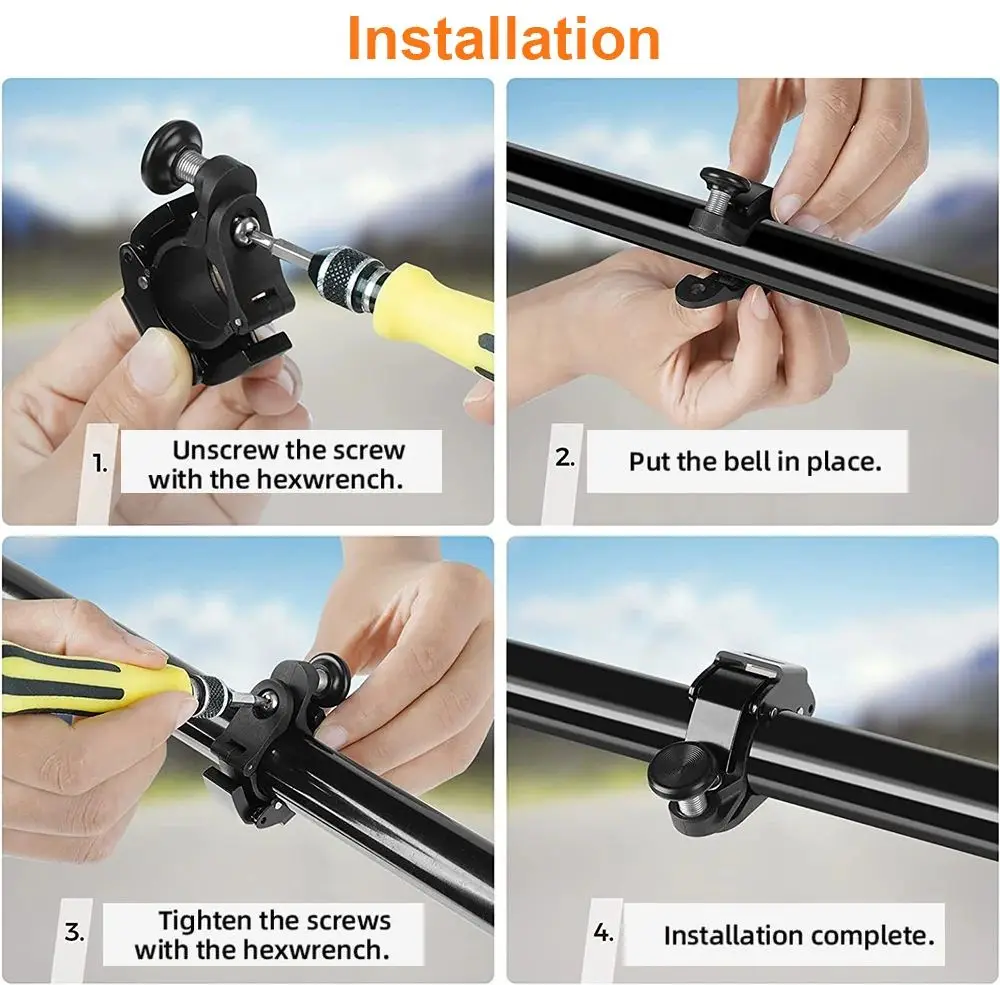 Installation

1. Unscrew the screw with the hexwrench.

2. Put the bell in place.

3. Tighten the screws with the hexwrench.

4. Installation complete.