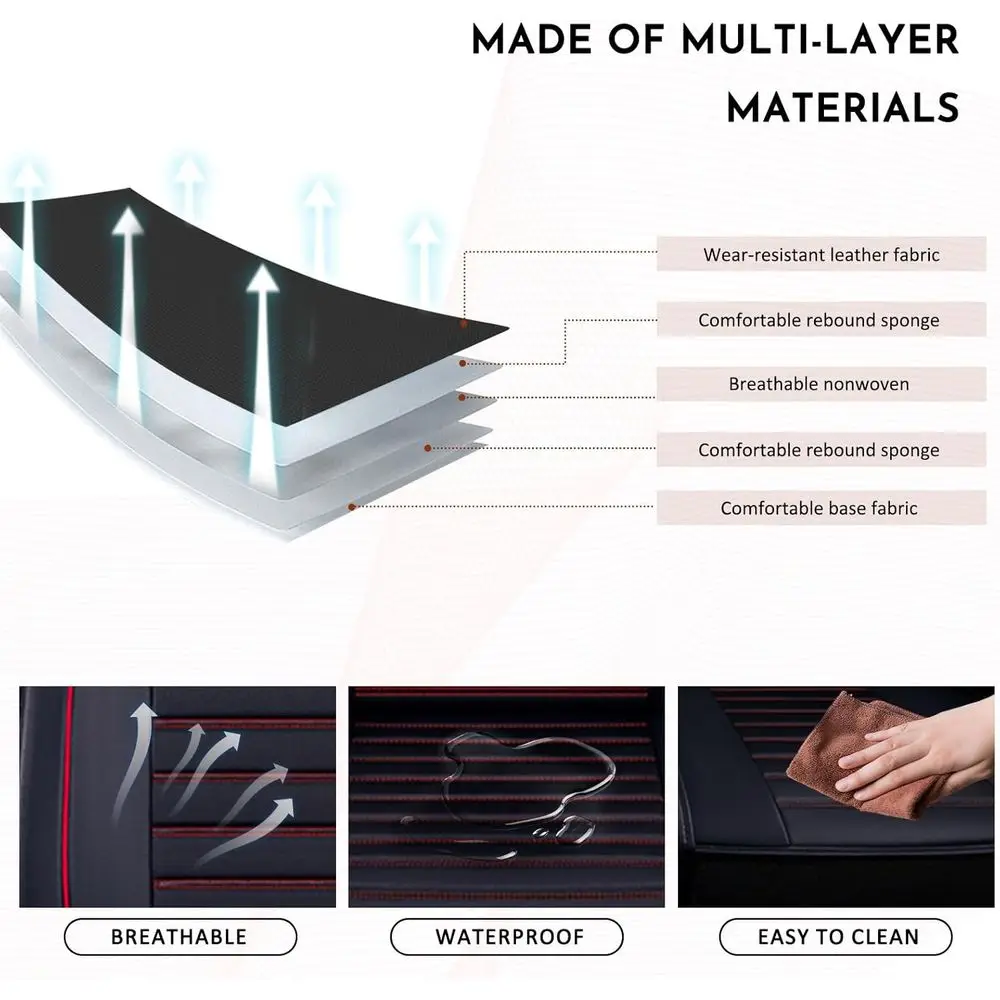 MADE OF MULTI-LAYER MATERIALS

Wear-resistant leather fabric

Comfortable rebound sponge

Breathable nonwoven

Comfortable rebound sponge

Comfortable base fabric

BREATHABLE

WATERPROOF

EASY TO CLEAN