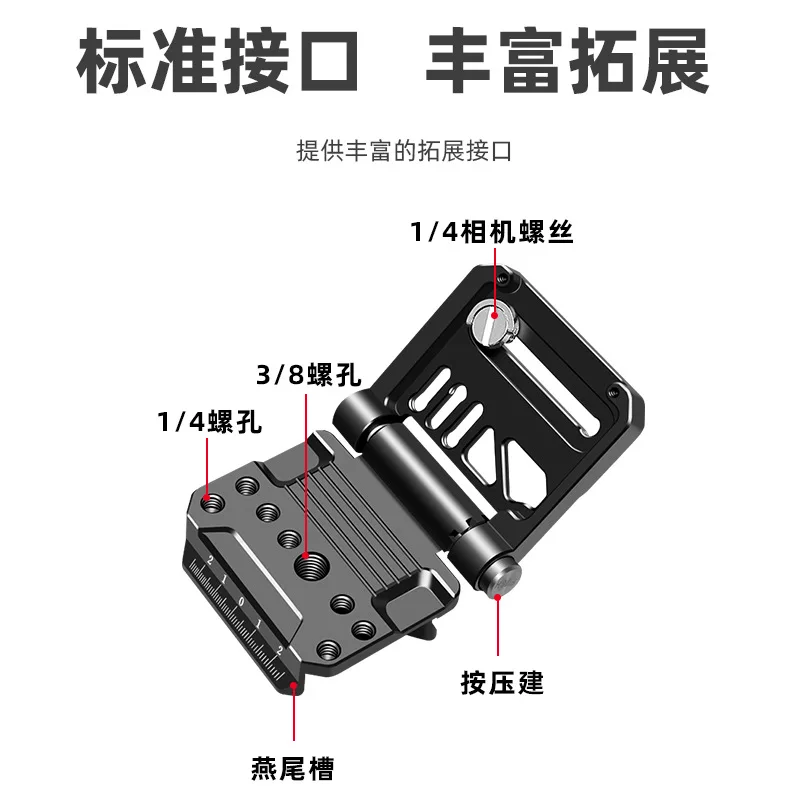 标准接口 丰富拓展

提供丰富的拓展接口

1/4相机螺丝

3/8螺孔

1/4螺孔

2 1 0 1 2

按压建

燕尾槽