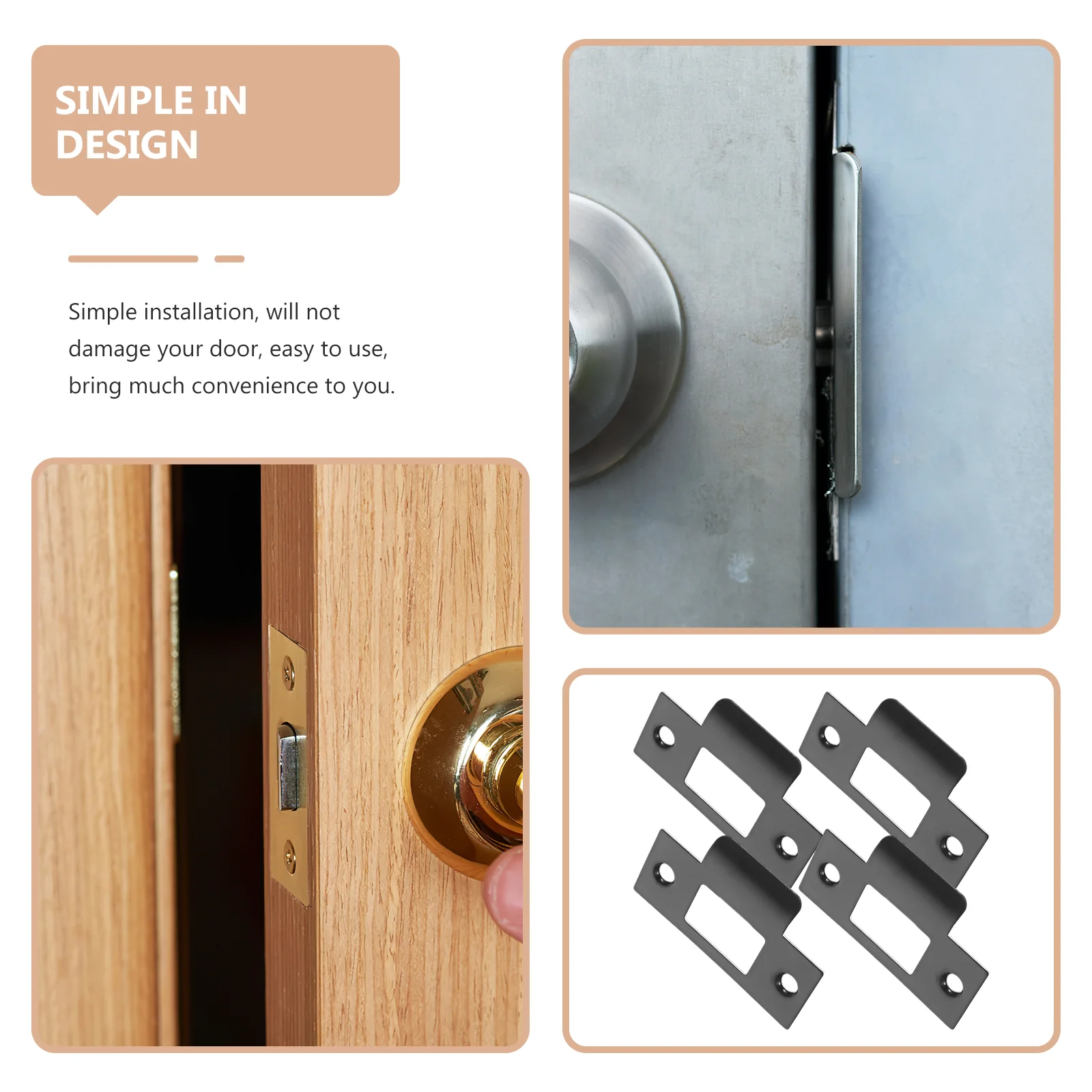 SIMPLE IN DESIGN

Simple installation, will not damage your door, easy to use, bring much convenience to you.