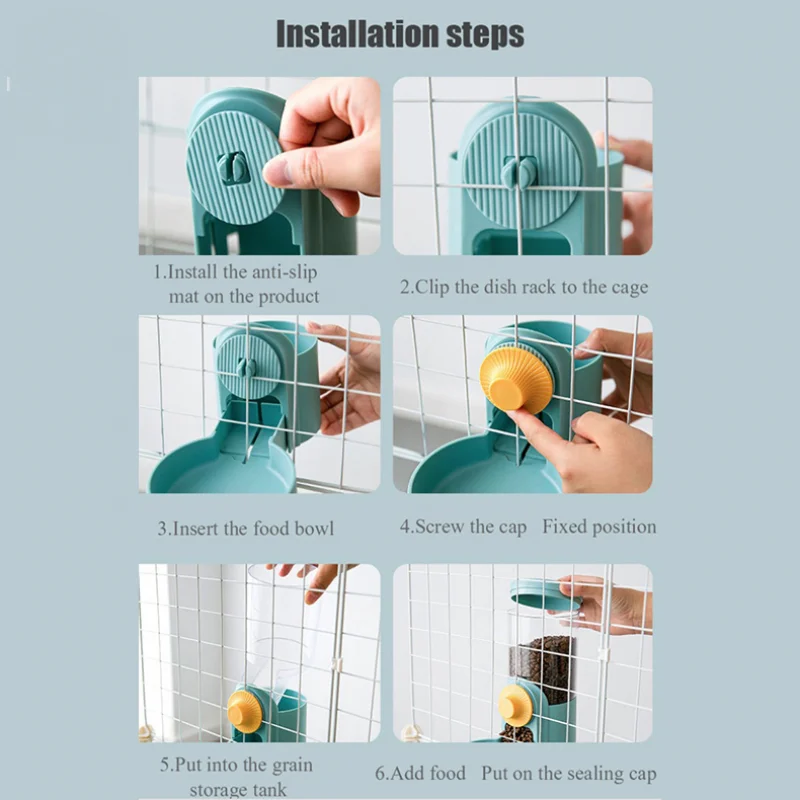 Installation steps

1.Install the anti-slip mat on the product

2.Clip the dish rack to the cage

3.Insert the food bowl

4.Screw the cap Fixed position

5.Put into the grain storage tank

6.Add food Put on the sealing cap