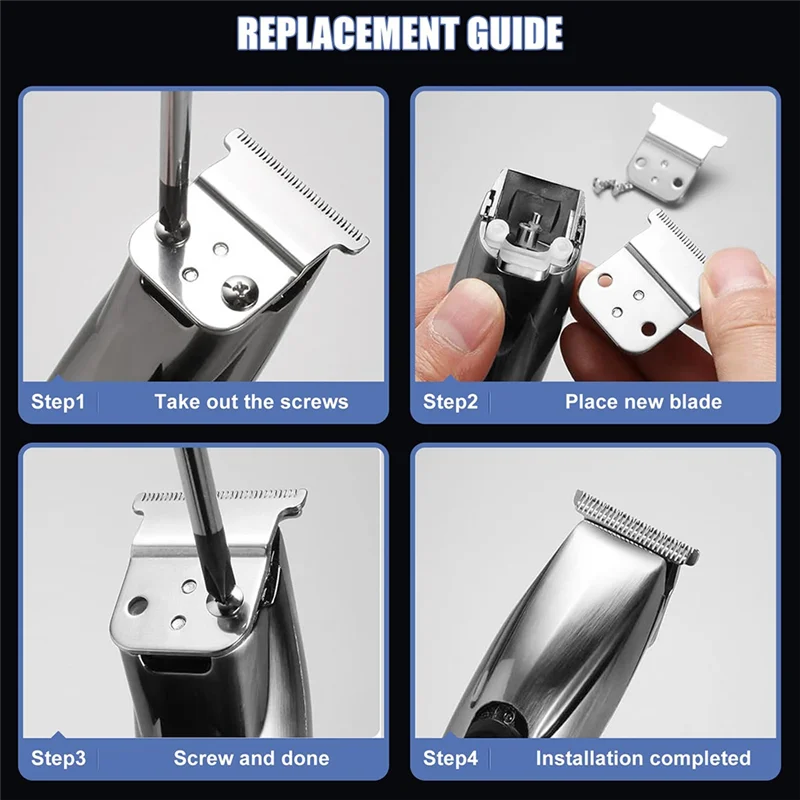 REPLACEMENT GUIDE

Step1 Take out the screws

Step2 Place new blade

Step3 Screw and done

Step4 Installation completed