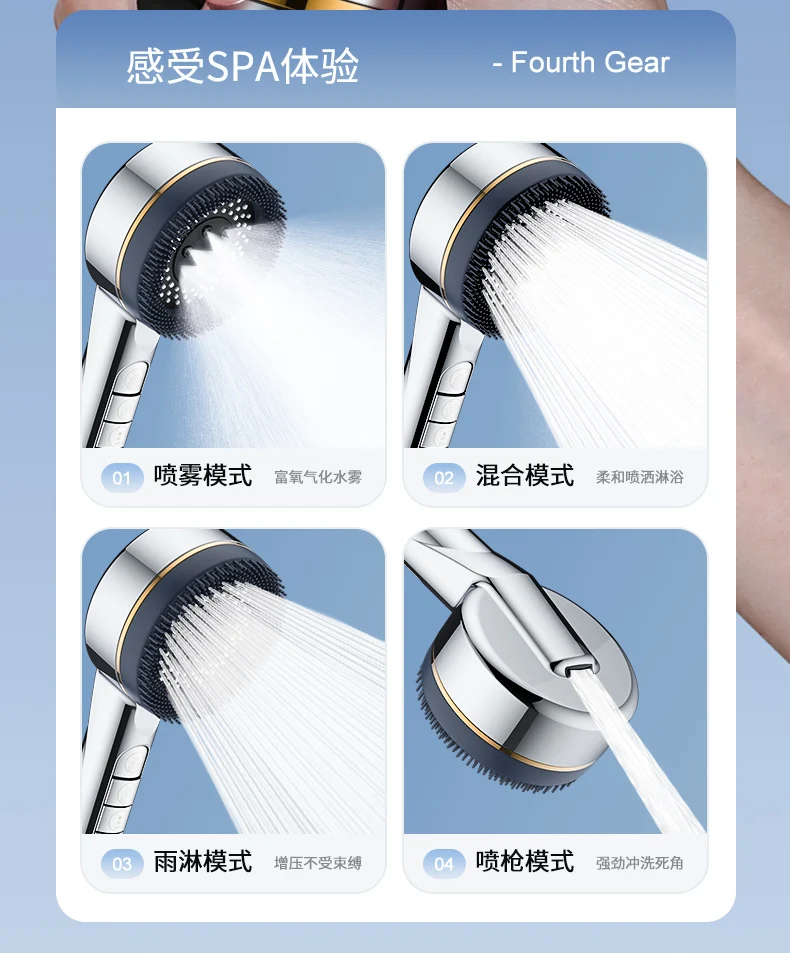 感受SPA体验 - Fourth Gear

01 喷雾模式 富氧气化水雾

02 混合模式 柔和喷洒淋浴

03 雨淋模式 增压不受束缚

04 喷枪模式 强劲冲洗死角