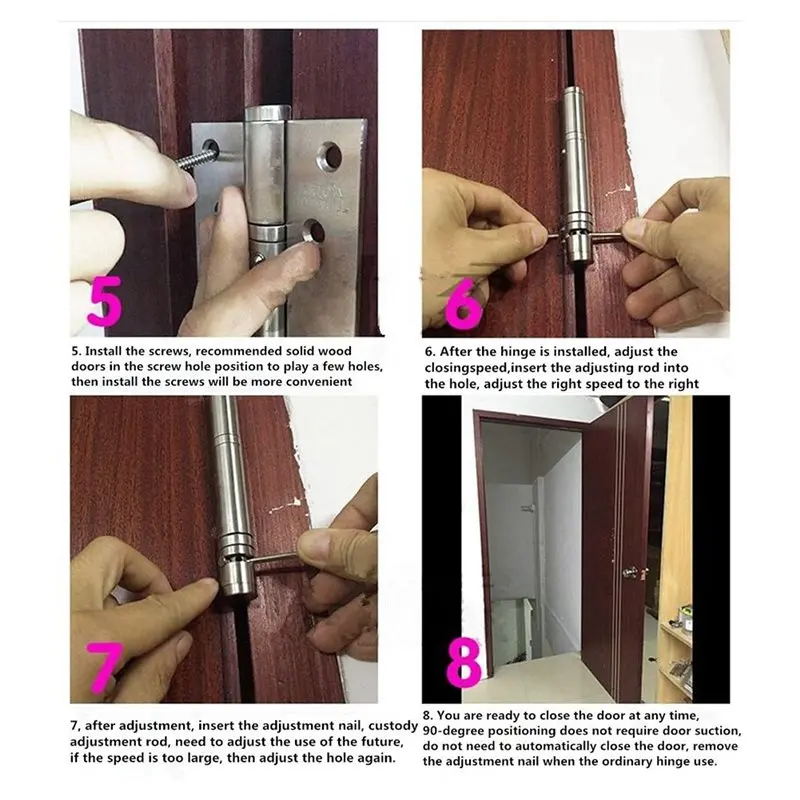 5

5. Install the screws, recommended solid wood doors in the screw hole position to play a few holes, then install the screws will be more convenient

6

6. After the hinge is installed, adjust the closingspeed,insert the adjusting rod into the hole, adjust the right speed to the right

7

7, after adjustment, insert the adjustment nail, custody adjustment rod, need to adjust the use of the future, if the speed is too large, then adjust the hole again.

8

8. You are ready to close the door at any time, 90-degree positioning does not require door suction, do not need to automatically close the door, remove the adjustment nail when the ordinary hinge use.