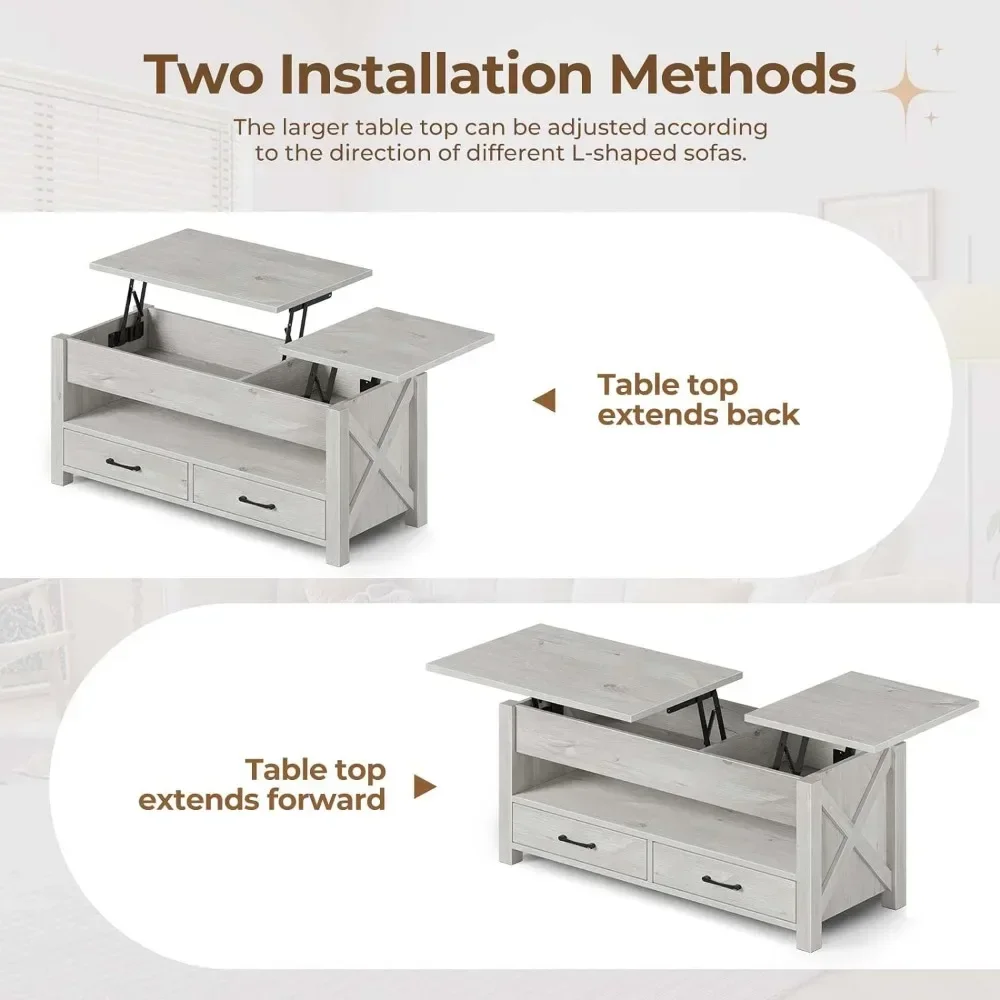 Two Installation Methods

The larger table top can be adjusted according to the direction of different L-shaped sofas.

Table top extends back

Table top extends forward